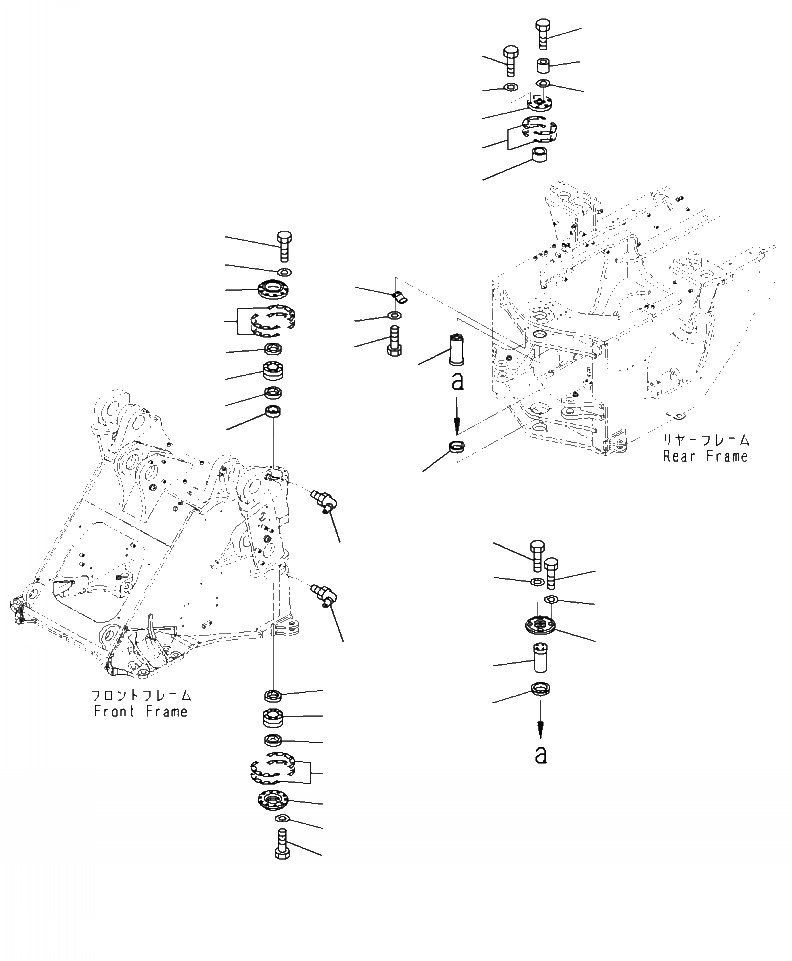 a

リヤーフレーム
Rear Frame

フロントフレーム
Front Frame

a