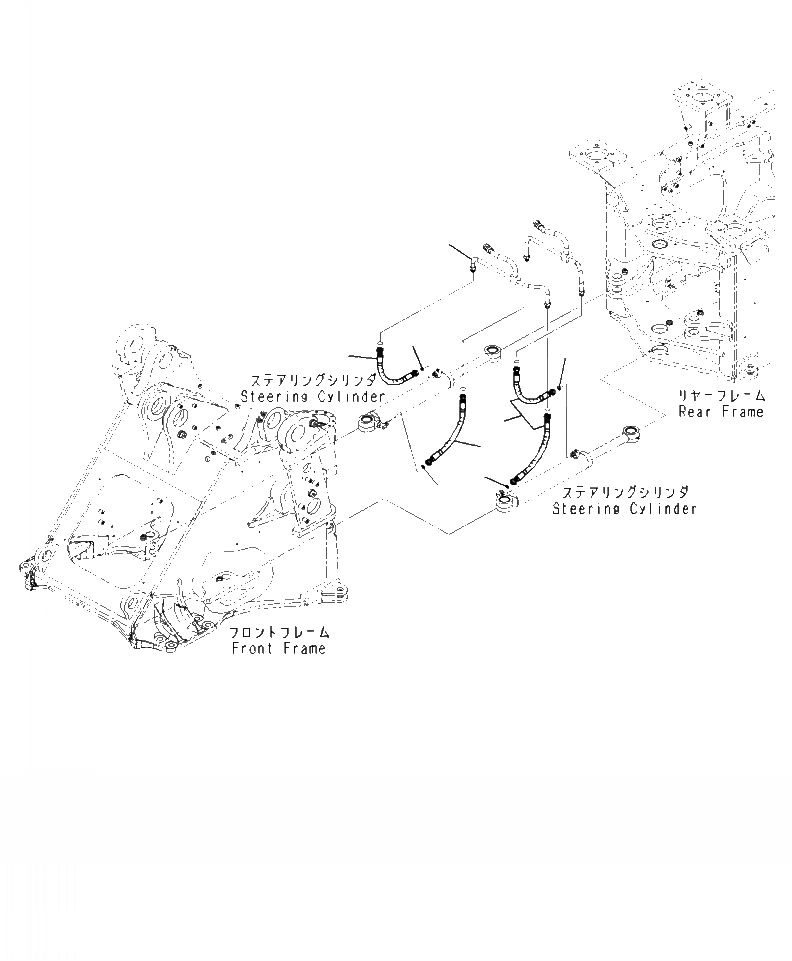 ステアリングシリンダ
Steering Cylinder

リヤーフレーム
Rear Frame

ステアリングシリンダ
Steering Cylinder

フロントフレーム
Front Frame