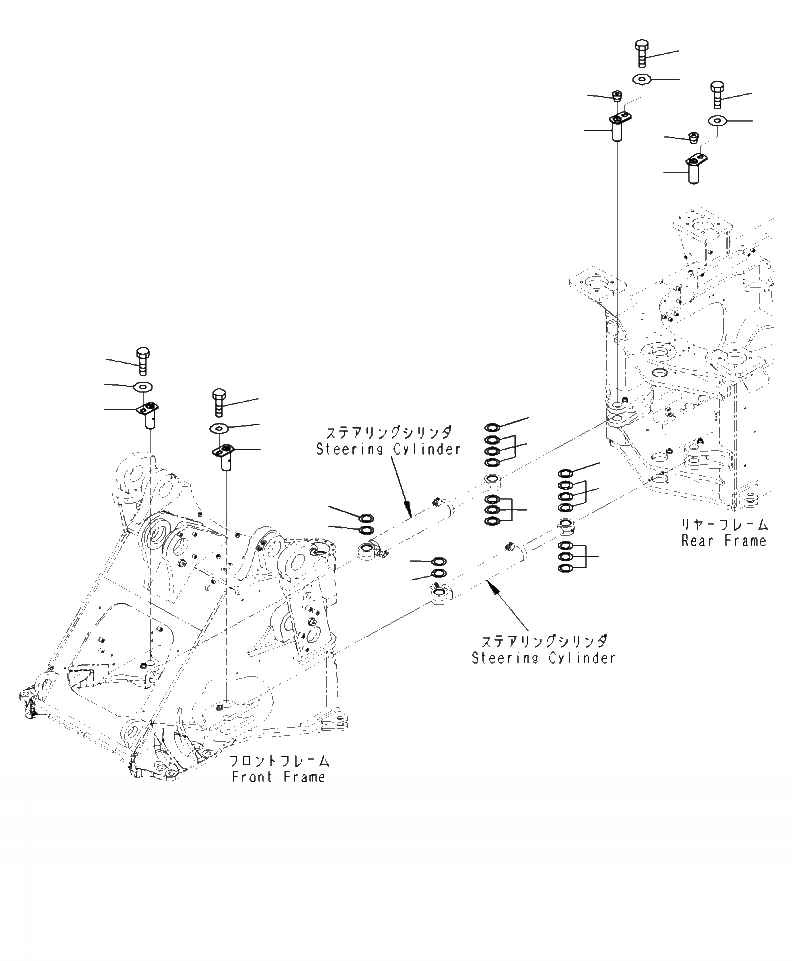 ステアリングシリンダ
Steering Cylinder

リヤーフレーム
Rear Frame

ステアリングシリンダ
Steering Cylinder

フロントフレーム
Front Frame