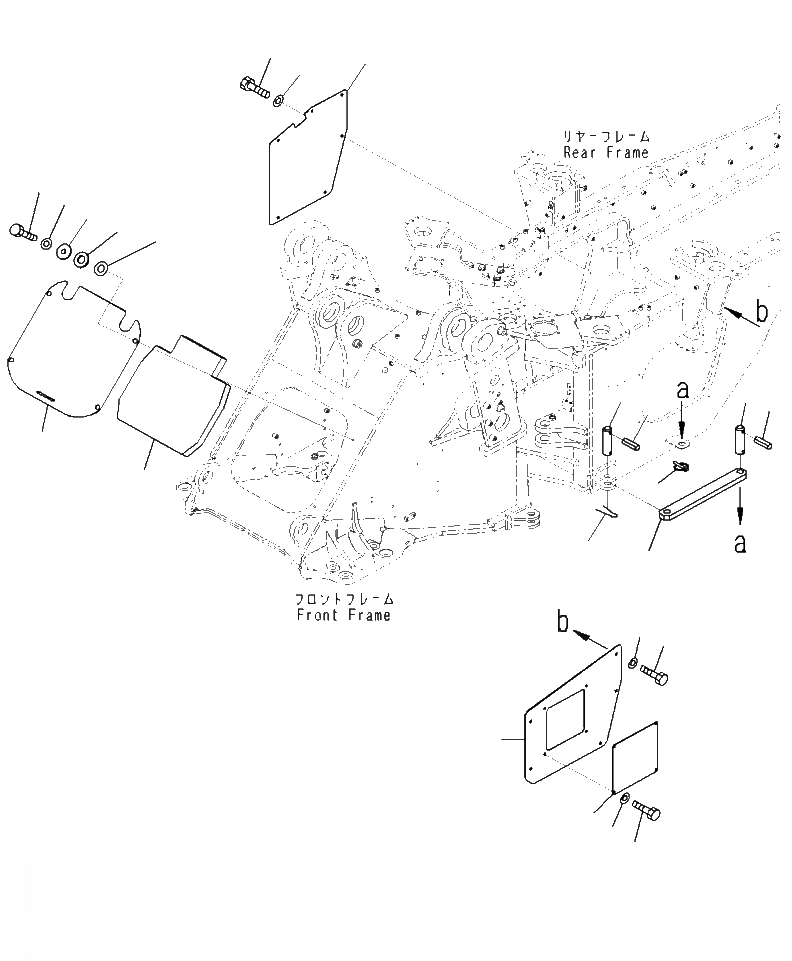 リヤーフレーム
Rear Frame

b

a

a

フロントフレーム
Front Frame

b