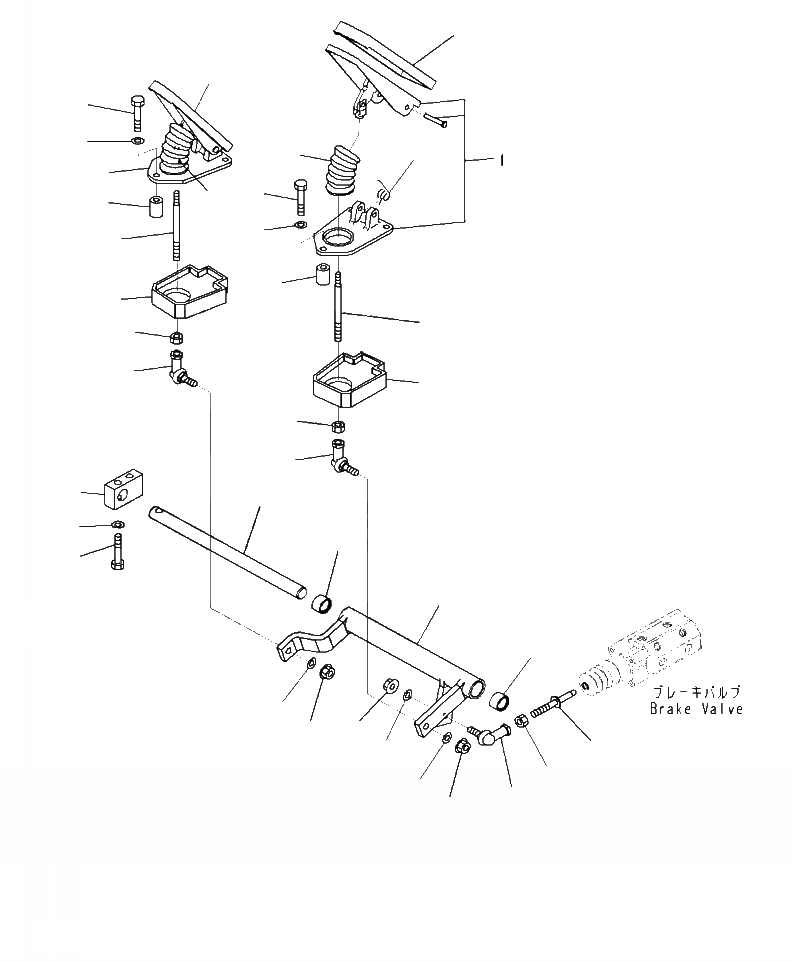 1

ブレーキバルブ
Brake Valve