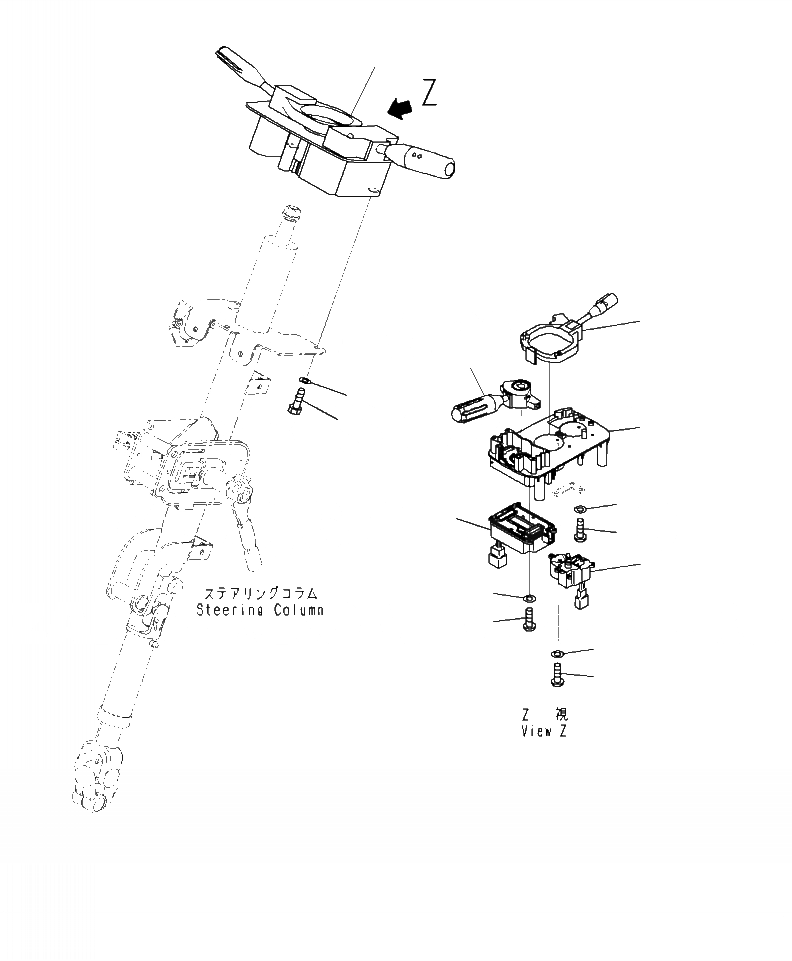 Z

ステアリングコラム
Steering Column

Z 視
View Z