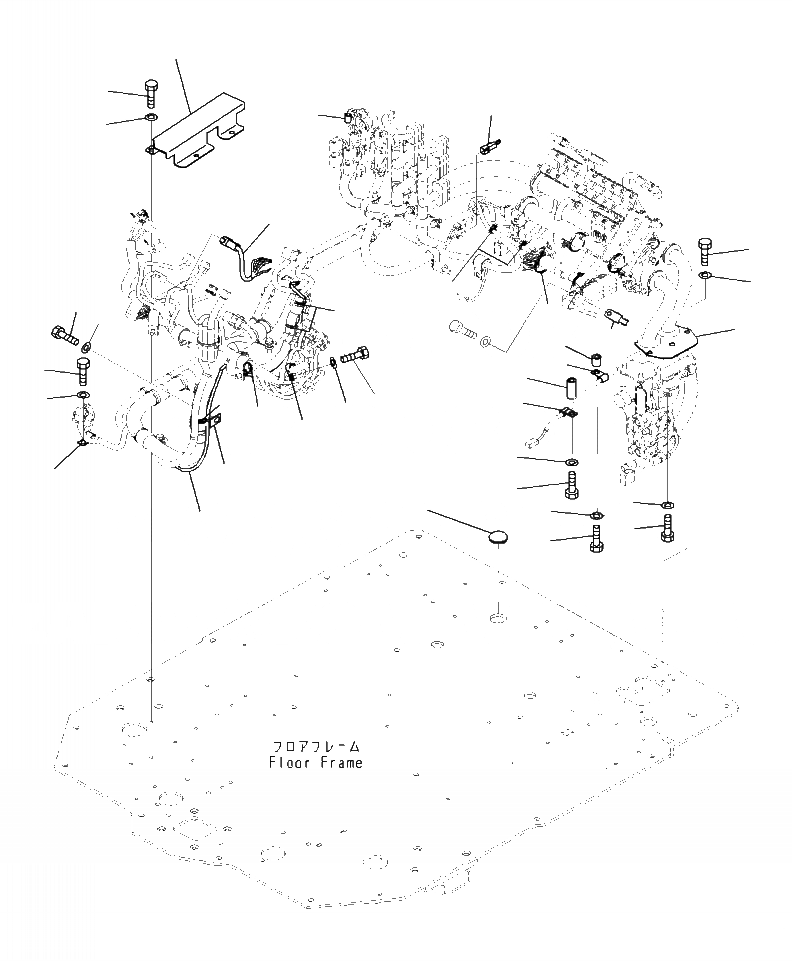 フロアフレーム
Floor Frame