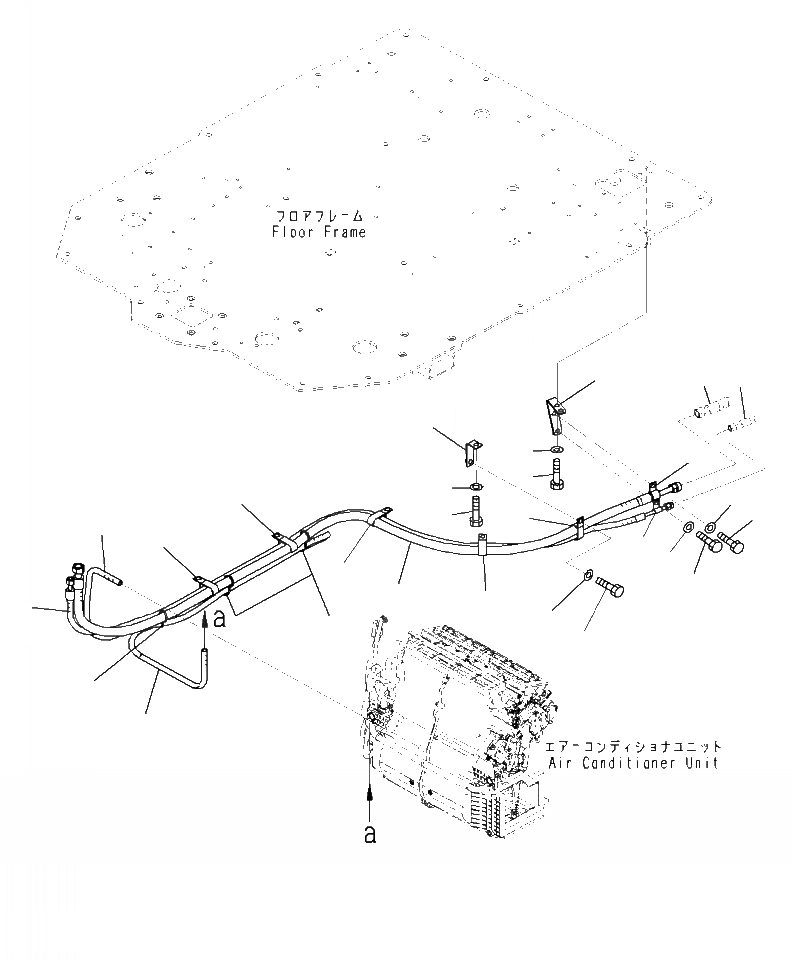 フロアフレーム
Floor Frame

a

エアーコンディショナユニット
Air Conditioner Unit

a