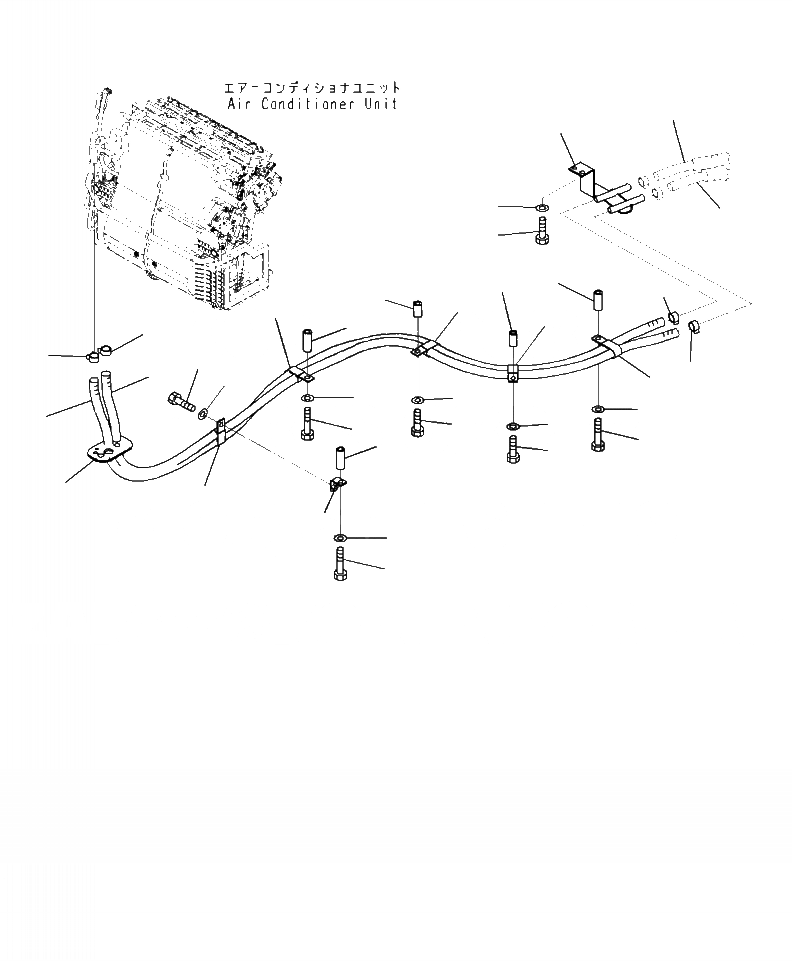 エアーコンディショナユニット
Air Conditioner Unit