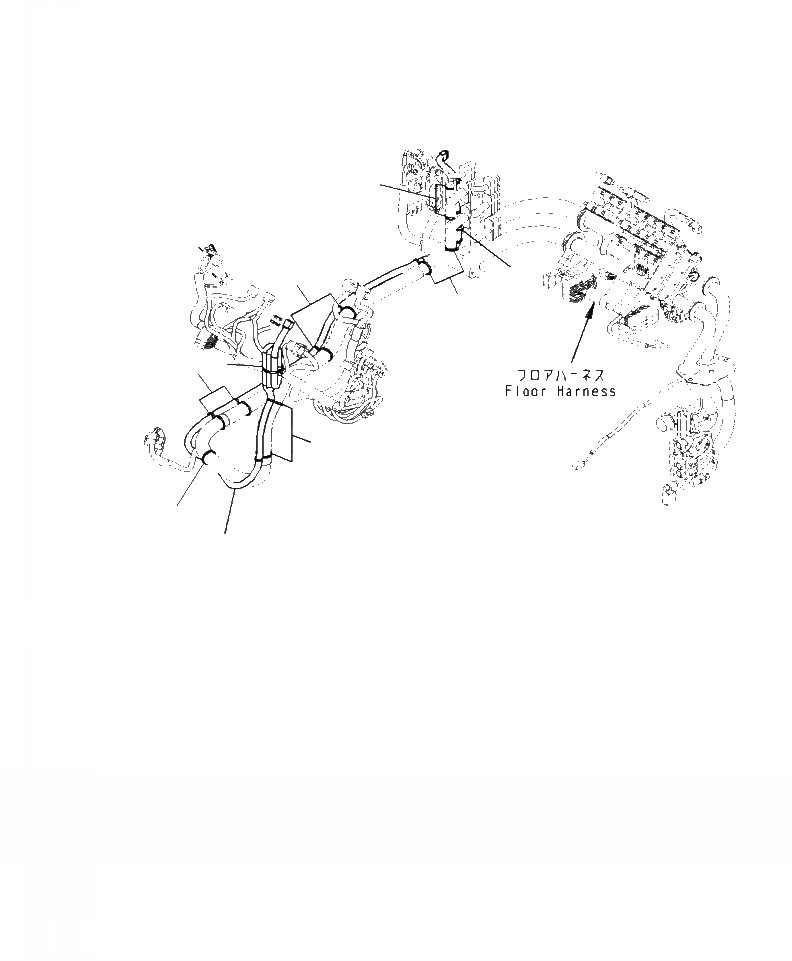 フロアハーネス
Floor Harness