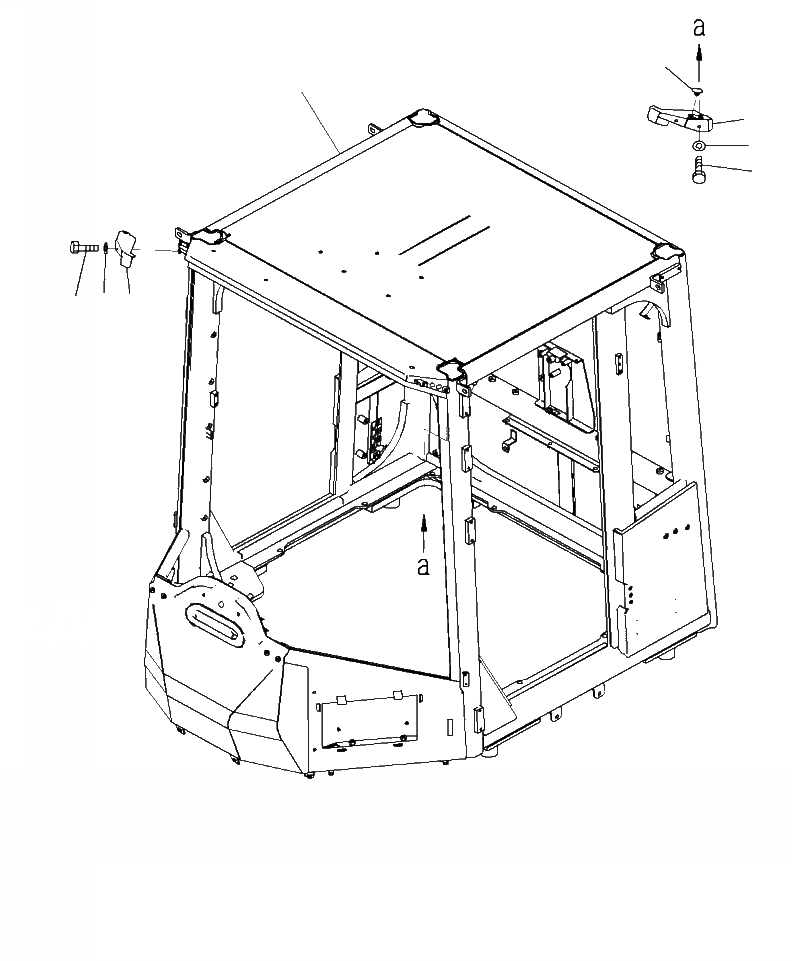 a

a