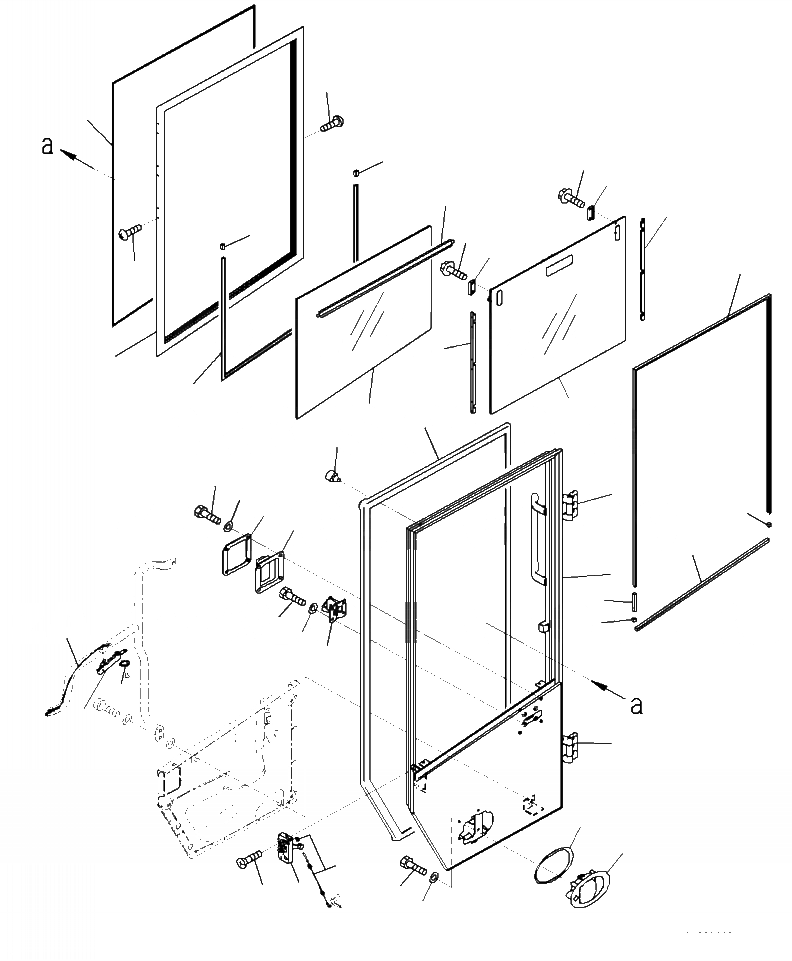 a

a