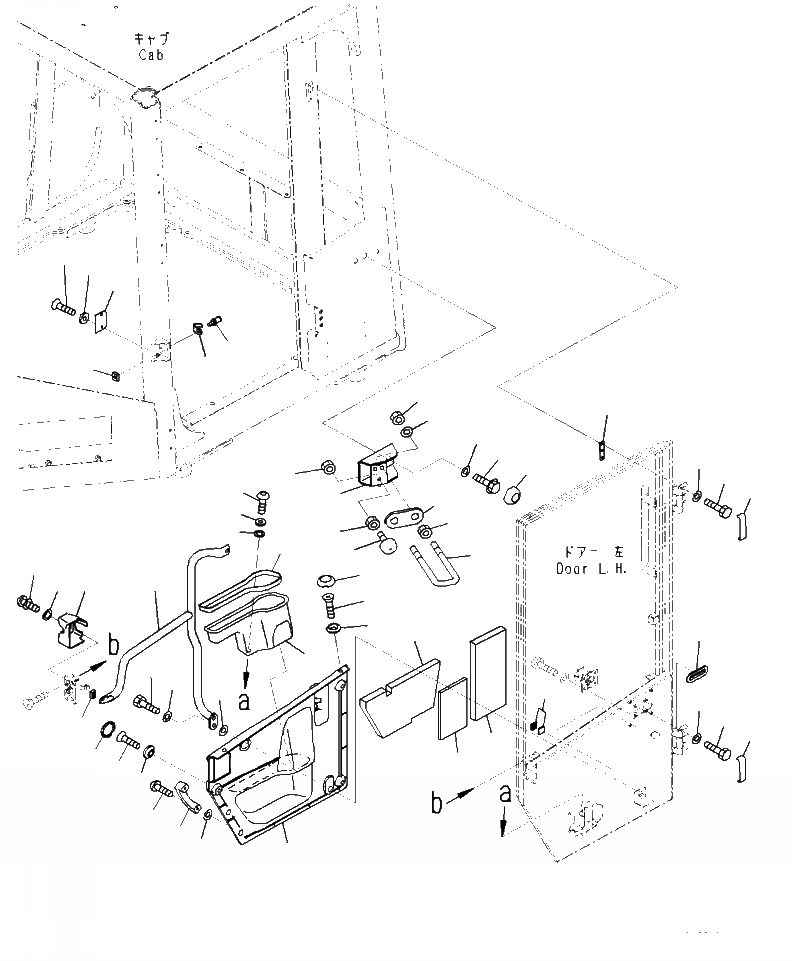 キャブ
Cab

ドアー 左
Door L.H.

b

a

b

a