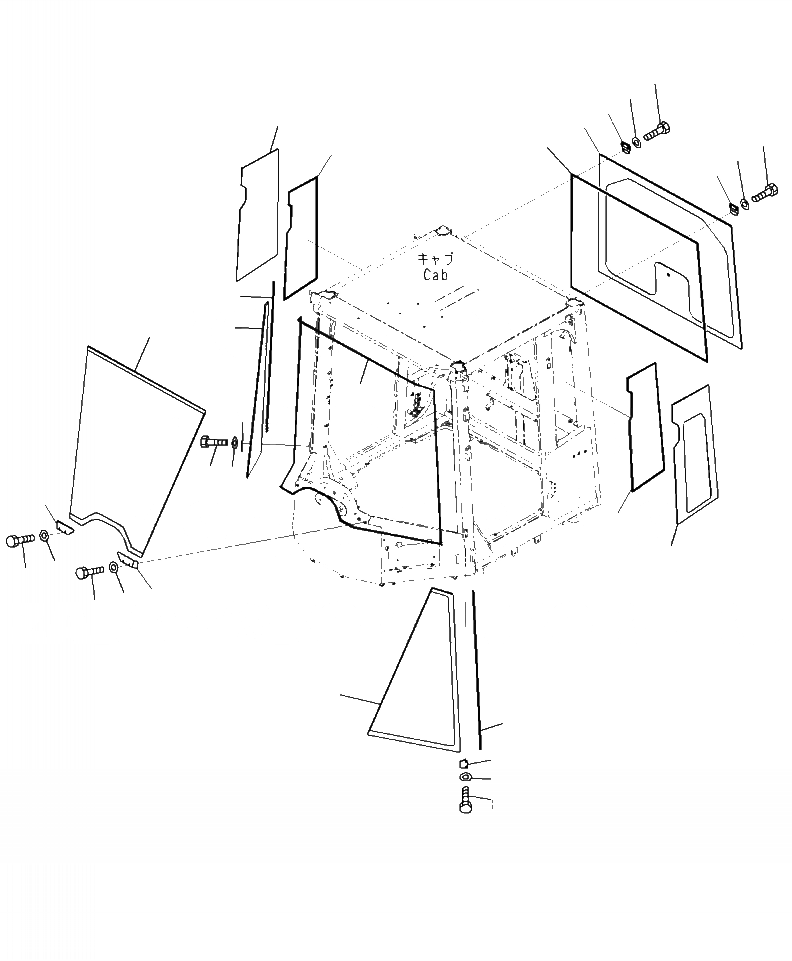 キャブ
Cab