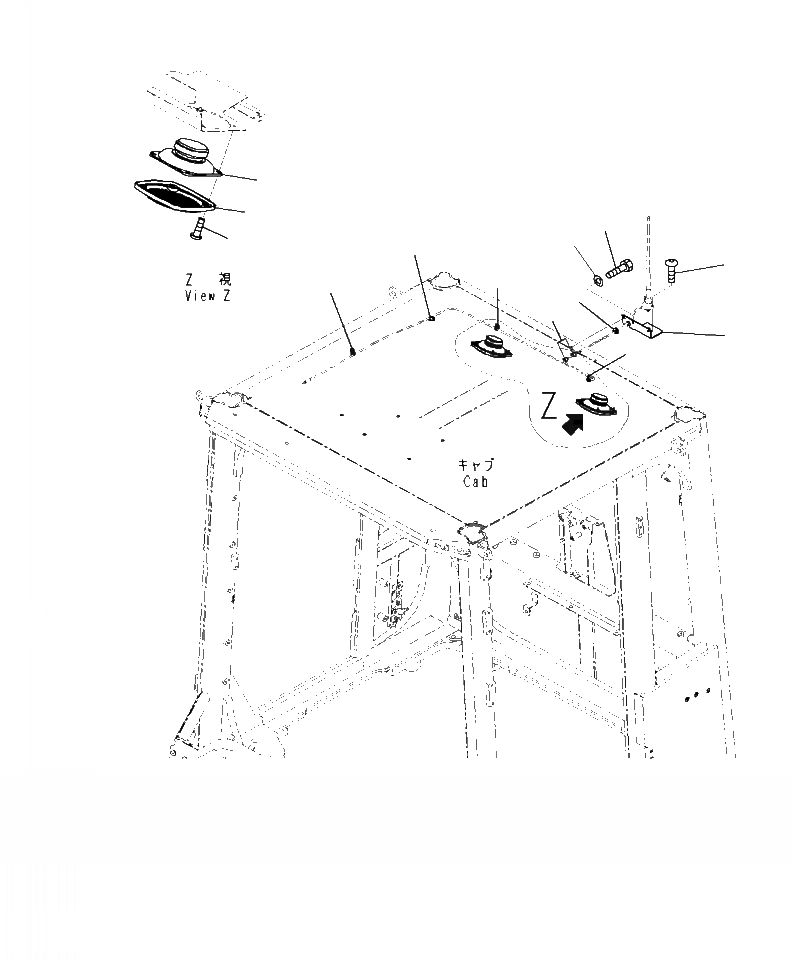 Z 視
View Z

Z

キャブ
Cab