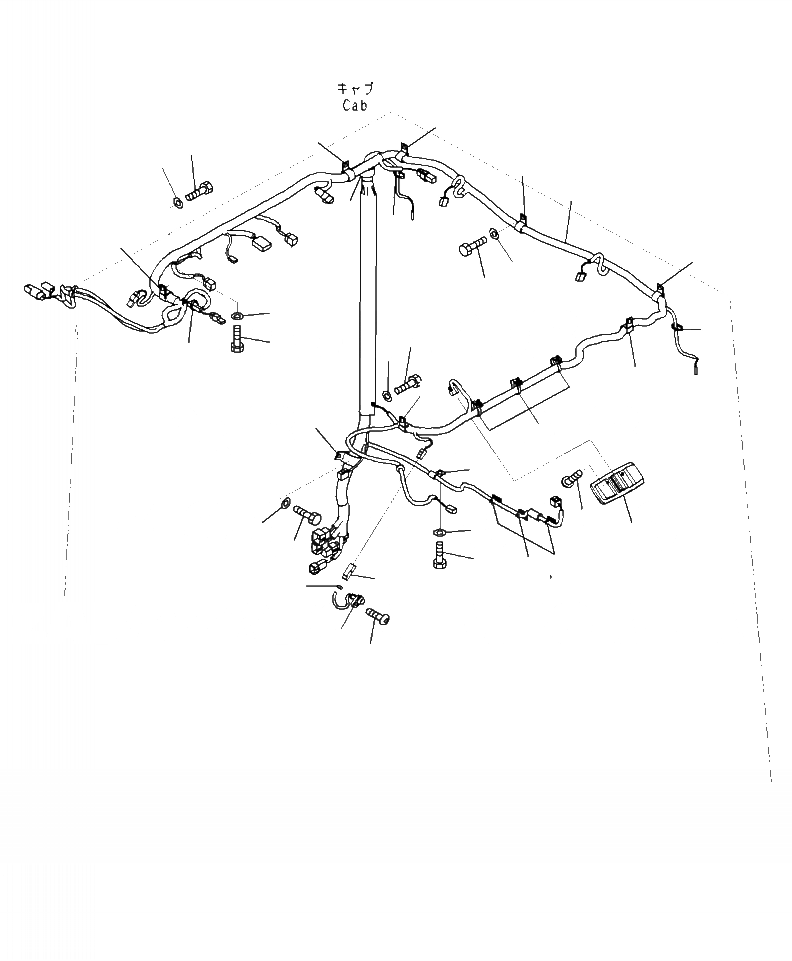 キャブ
Cab