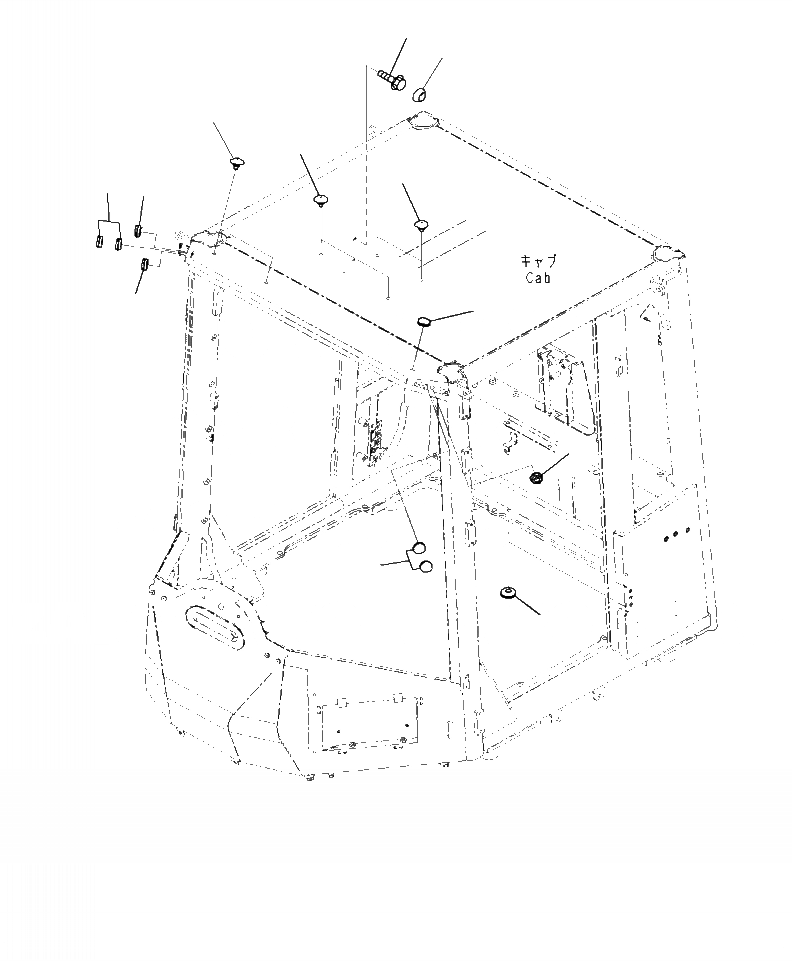 キャブ
Cab