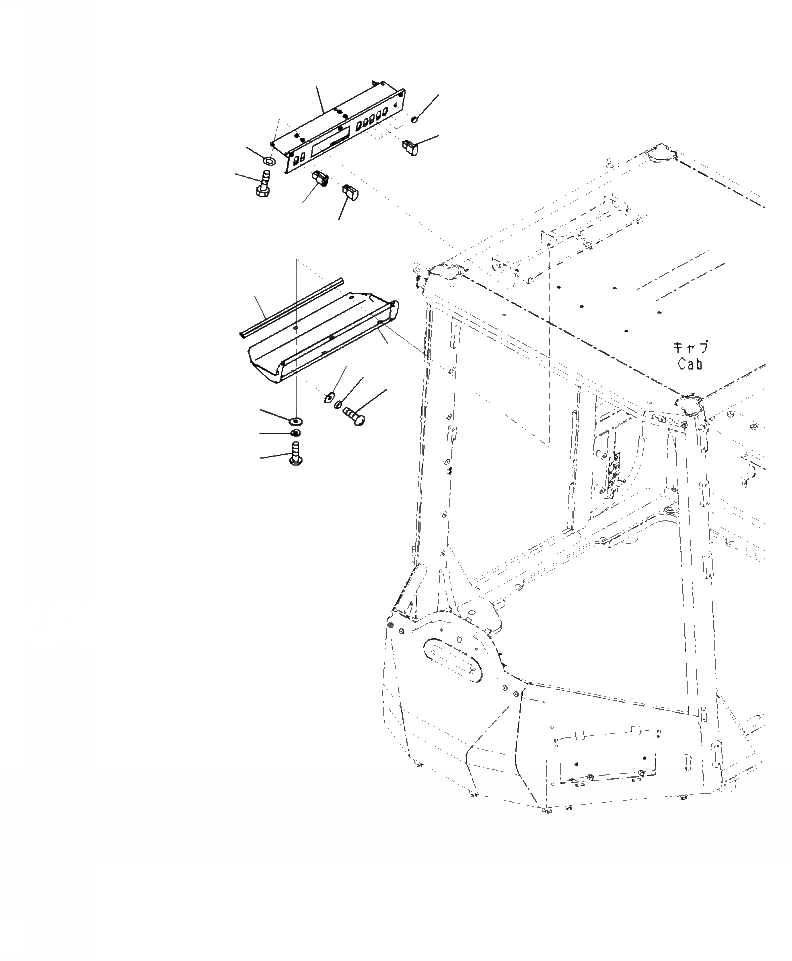 キャブ
Cab