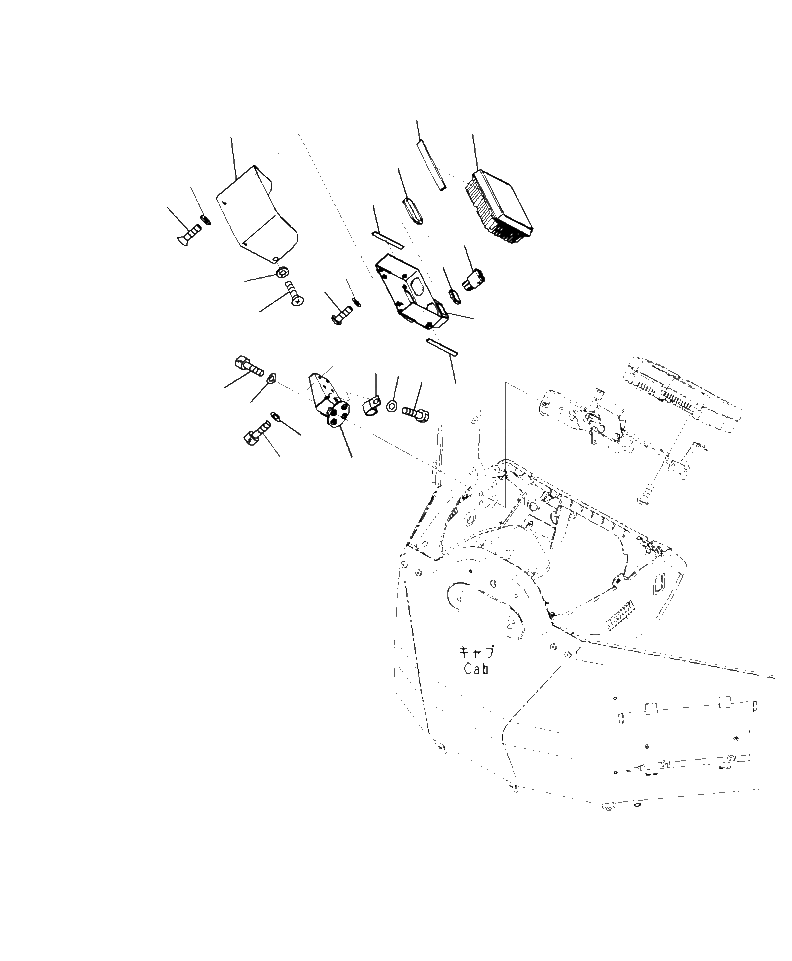 キャブ
Cab