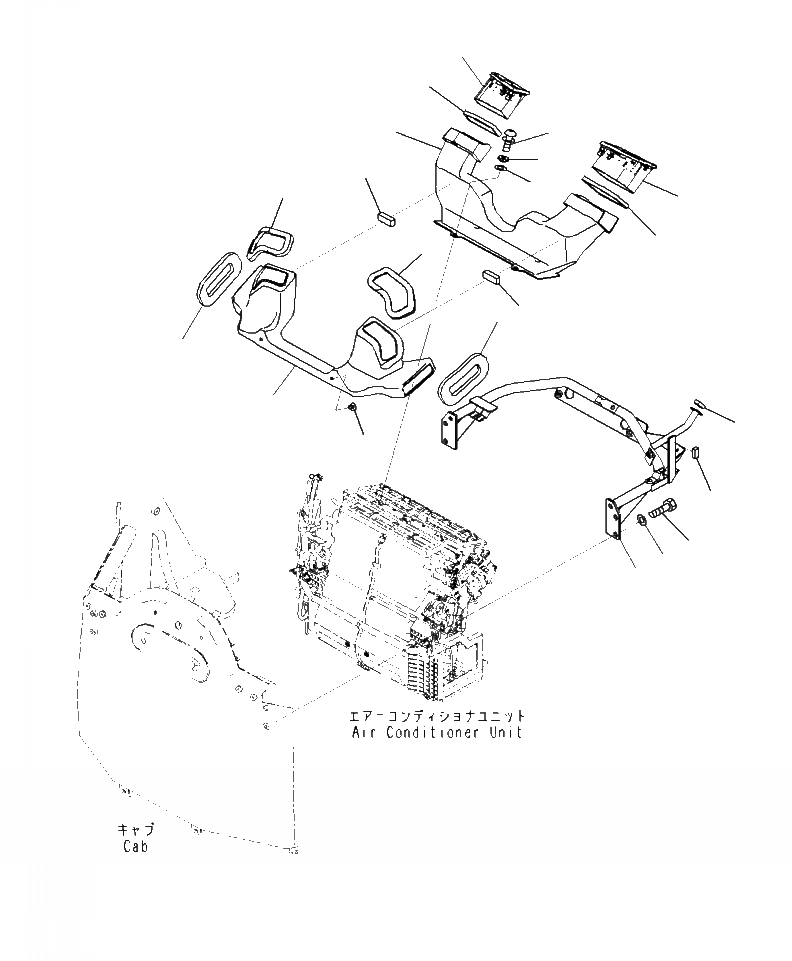 エアーコンディショナユニット
Air Conditioner Unit

キャブ
Cab