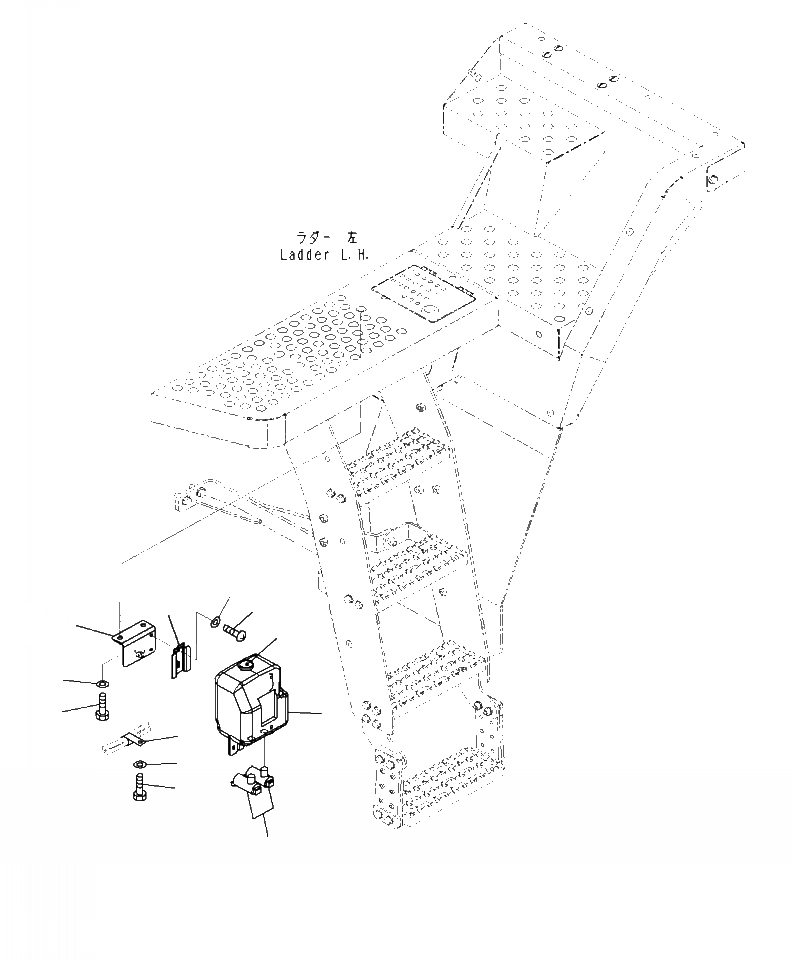 ラダー 左
Ladder L.H.