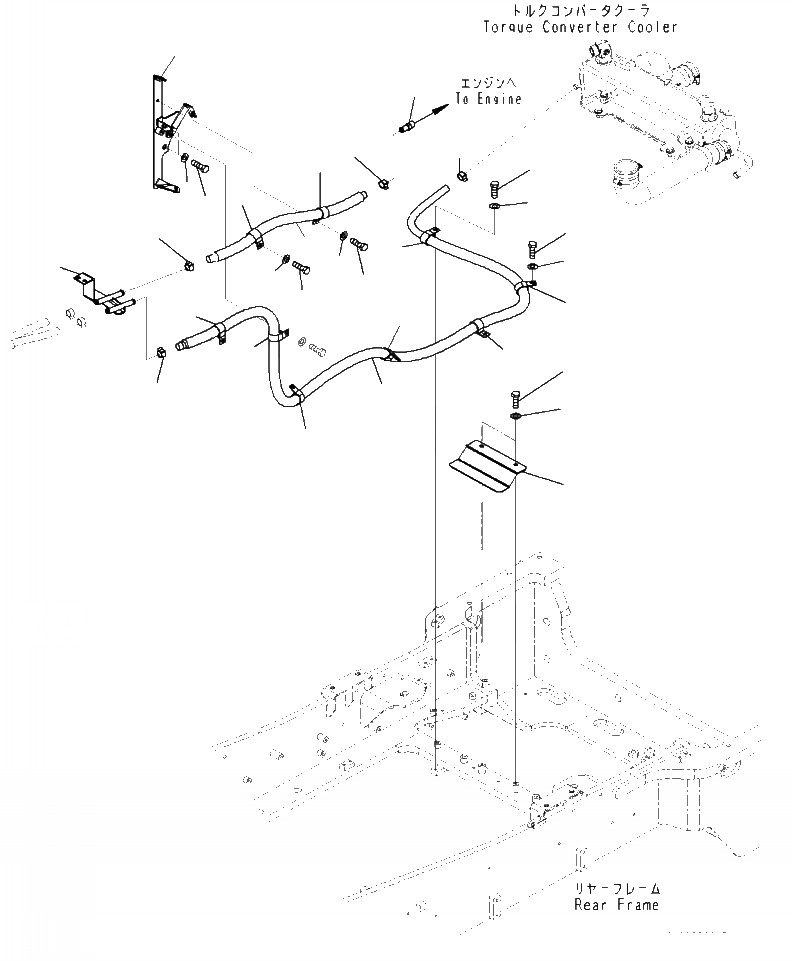 トルクコンバータクーラ
Torque Converter Cooler

エンジンへ
To Engine

リヤーフレーム
Rear Frame