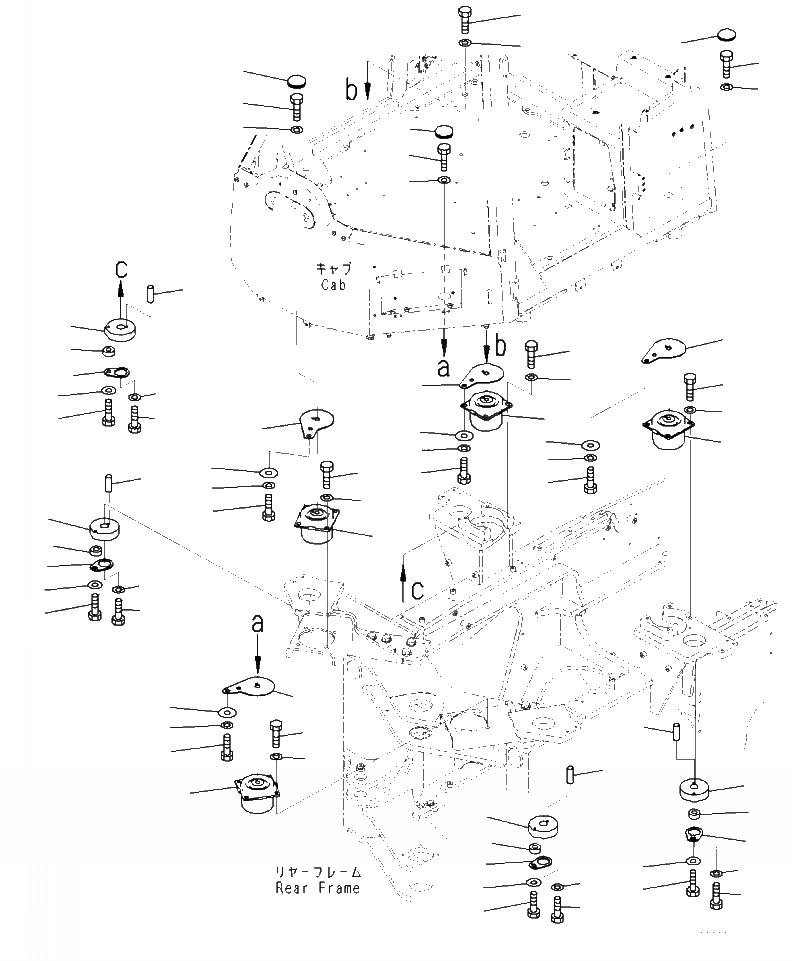 b

キャブ
Cab

c

a
b

c

a

リヤーフレーム
Rear Frame