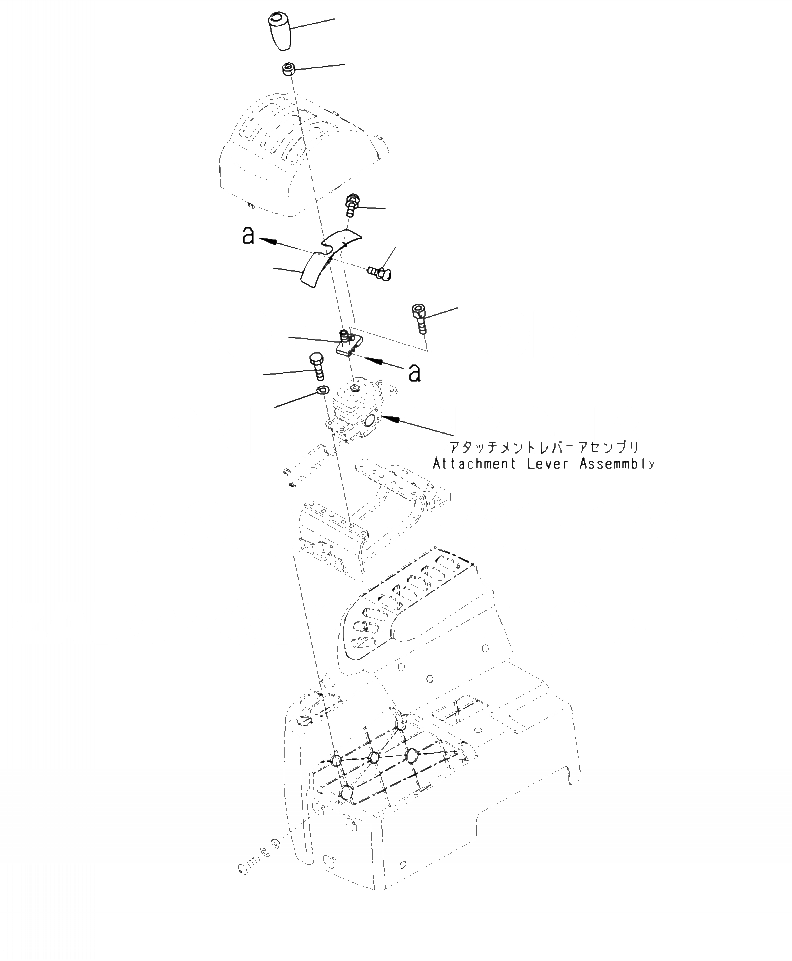 a

a

アタッチメントレバーアセンブリ
Attachment Lever Assemmbly