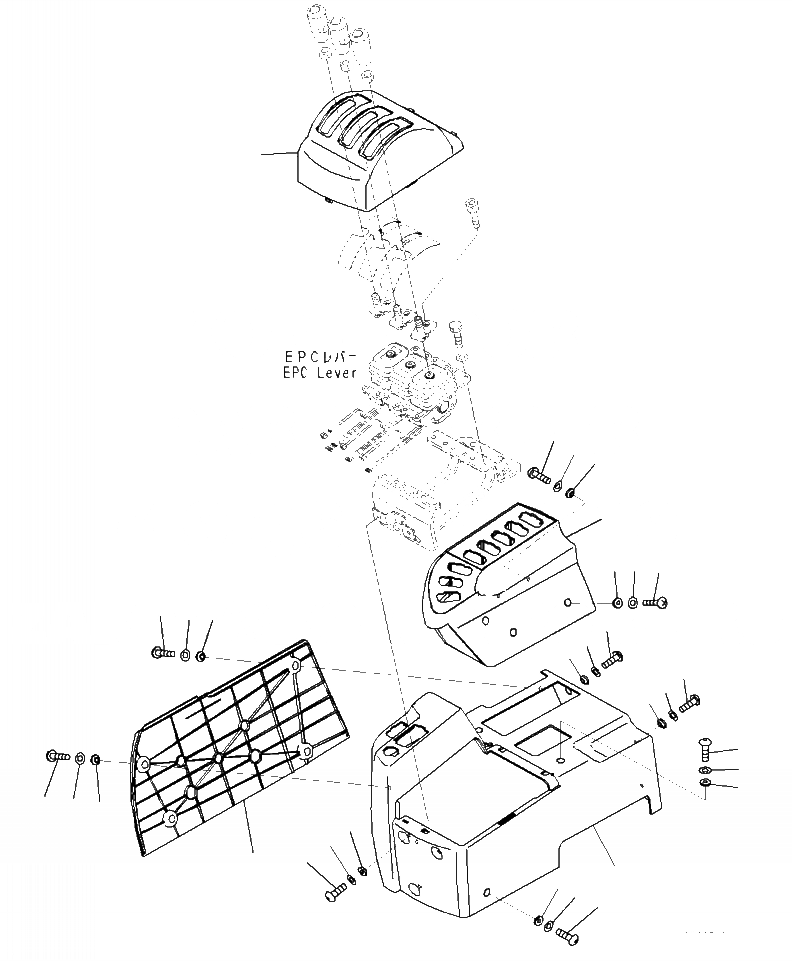 EPCレバー
EPC Lever