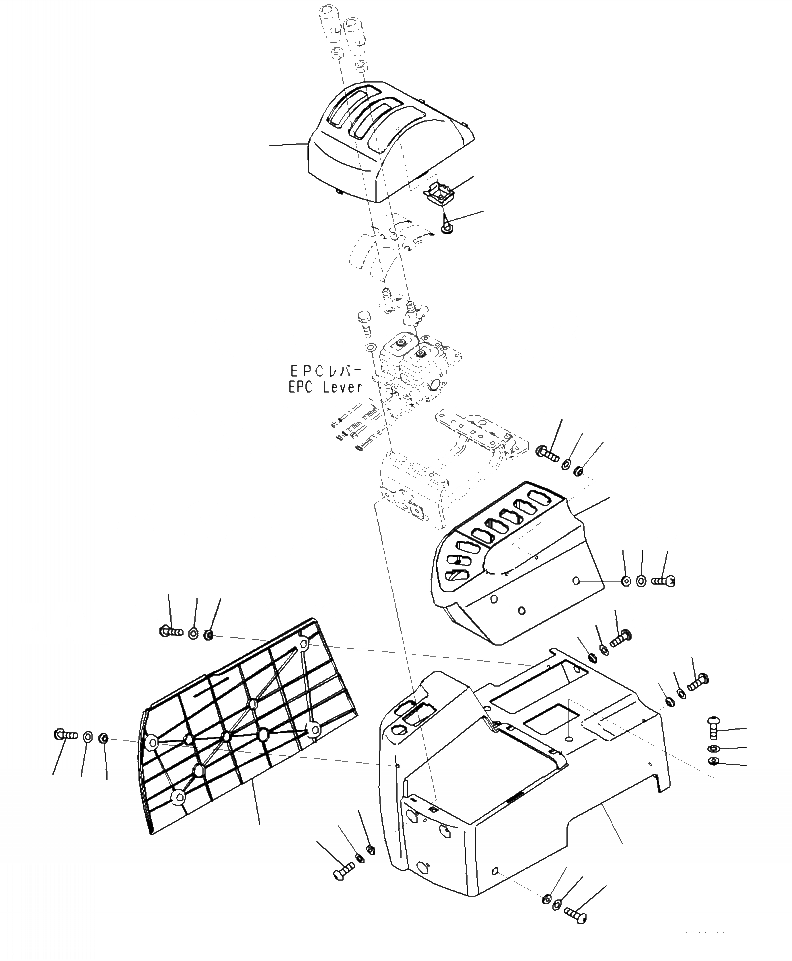 EPCレバー
EPC Lever