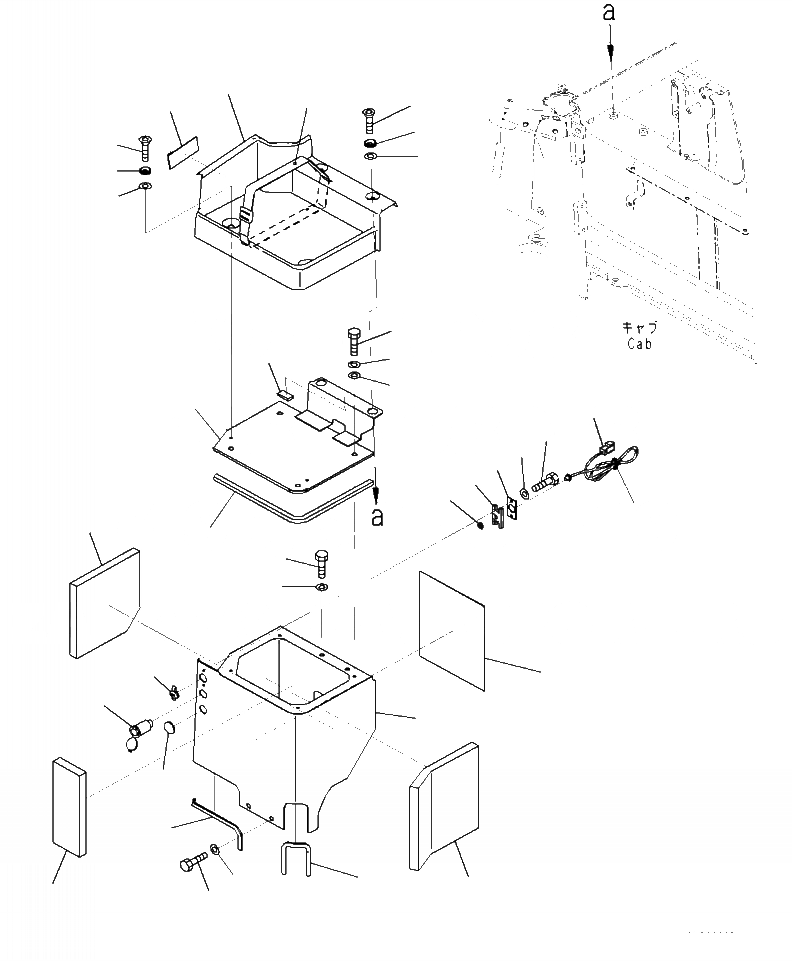 a

キャブ
Cab

a