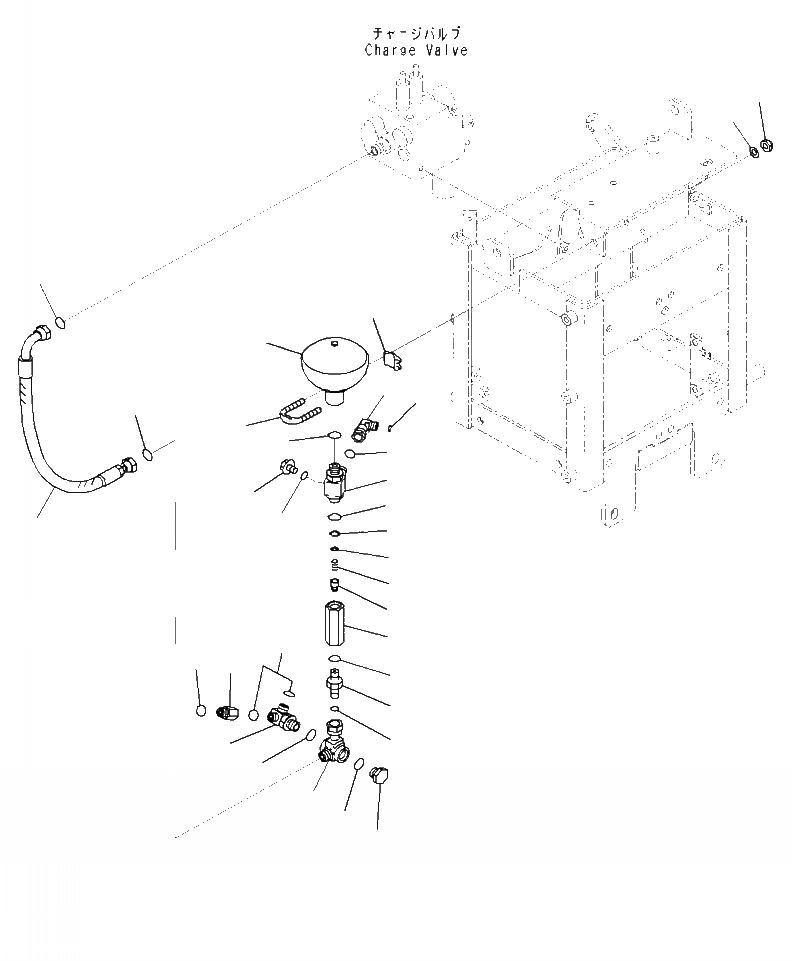 チャージバルブ
Charge Valve