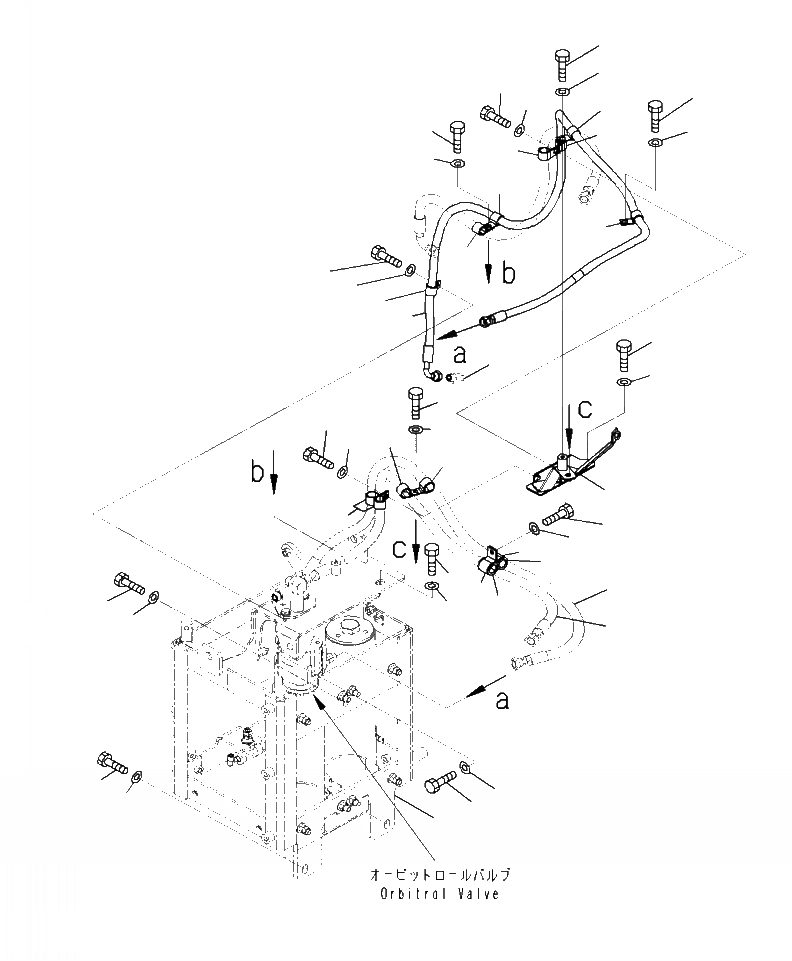 b
a
c
b
c
a
オービットロールバルブ
Orbitrol Valve