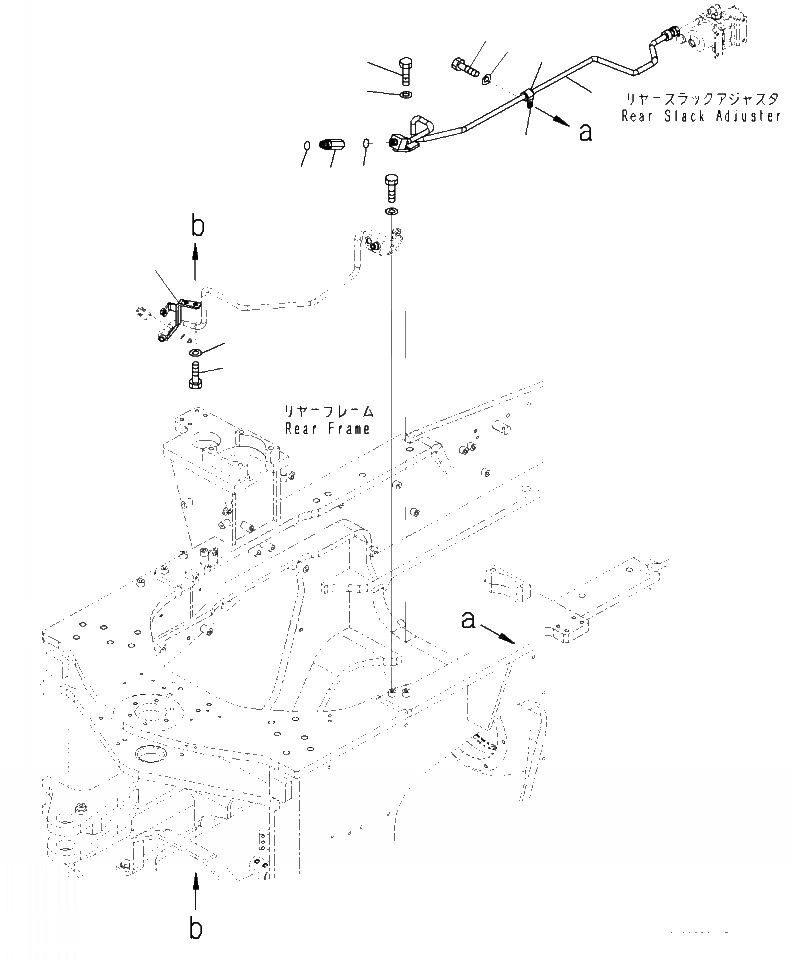 リヤースラックアジャスタ
Rear Slack Adjuster

a

b

リヤーフレーム
Rear Frame

a

b