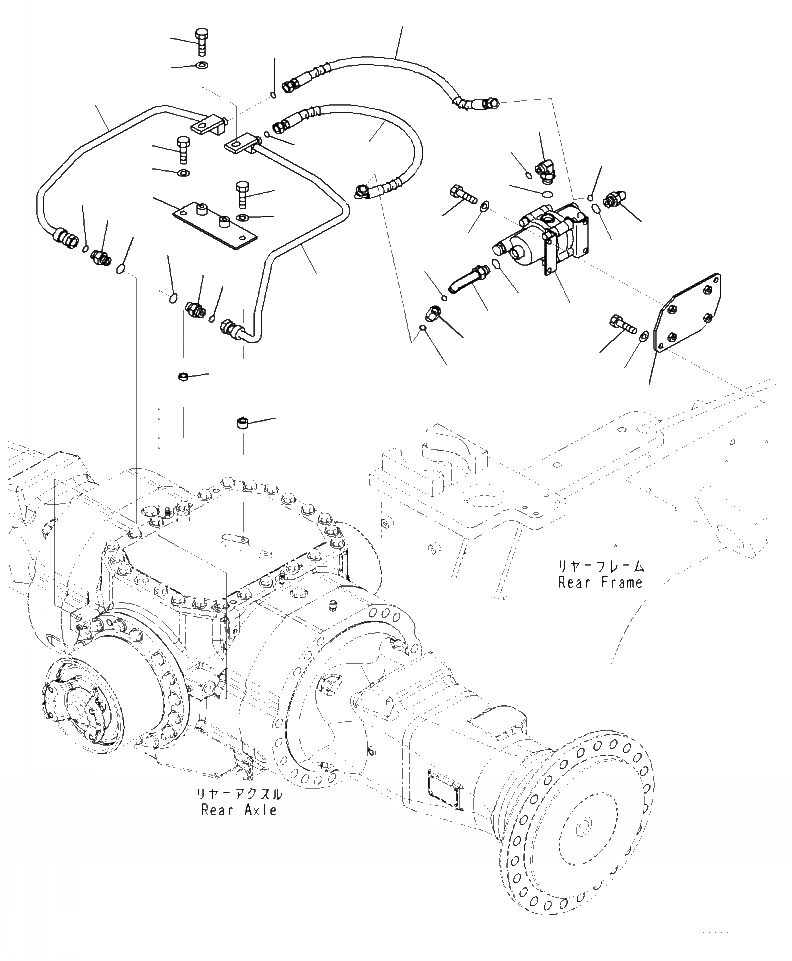 リヤーフレーム
Rear Frame

リヤーアクスル
Rear Axle