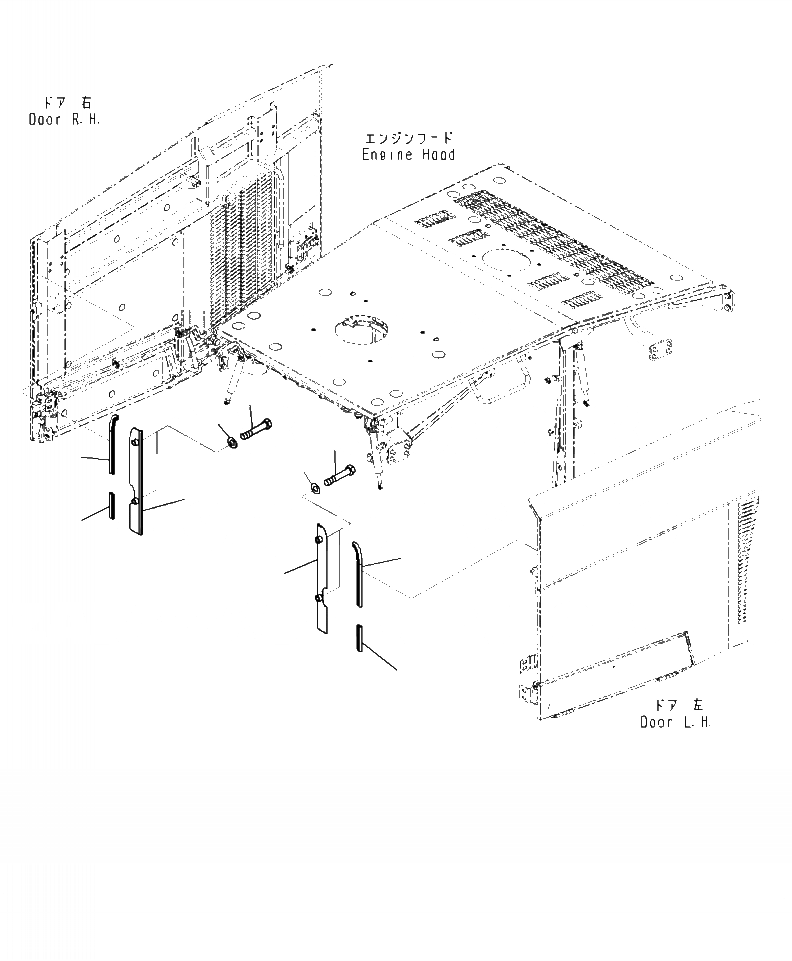 ドア 右
Door R.H.

エンジンフード
Engine Hood

ドア 左
Door L.H.