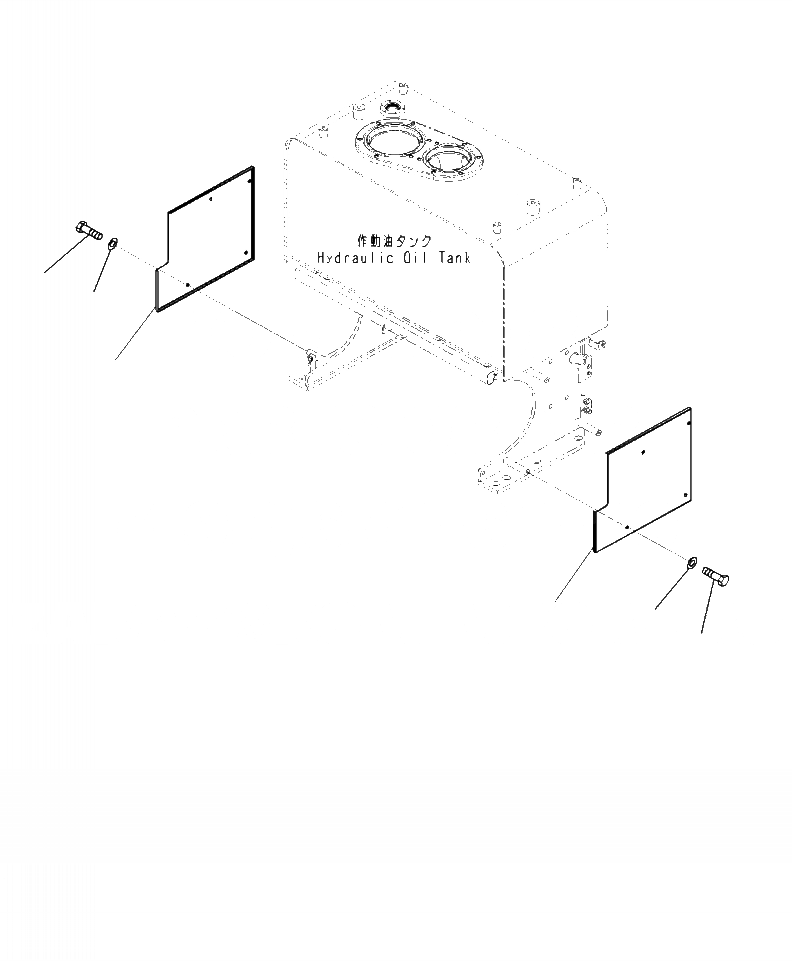 作動油タンク
Hydraulic Oil Tank