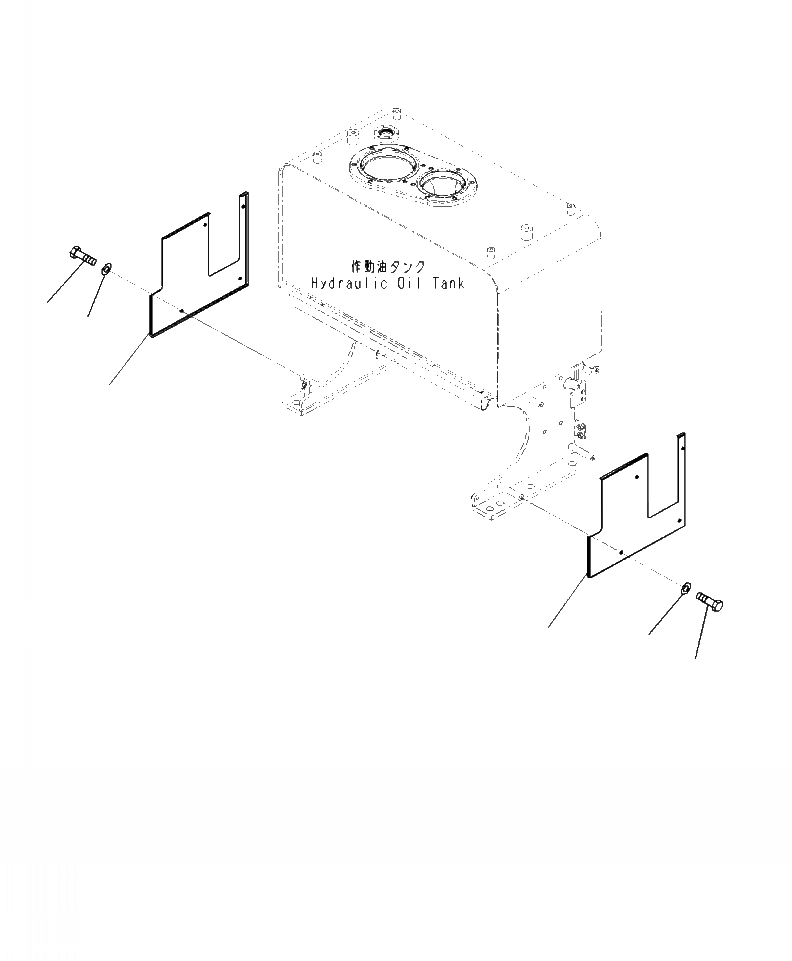 作動油タンク
Hydraulic Oil Tank