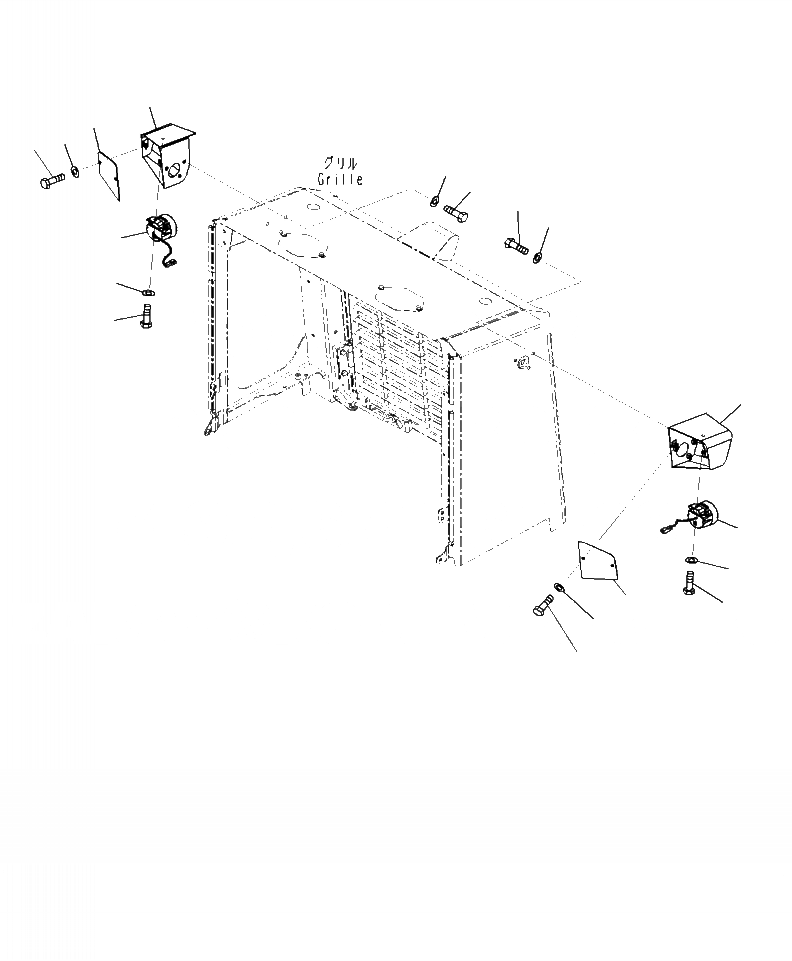 グリル
Grille