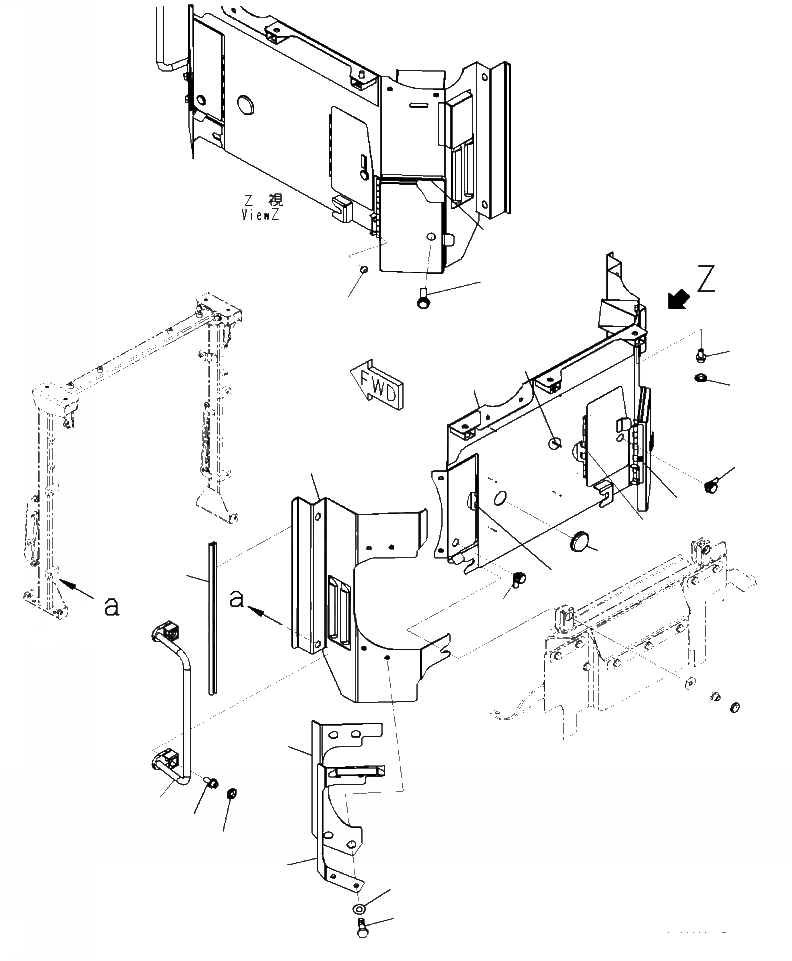 Z 視
ViewZ
Z
FWD
a
a