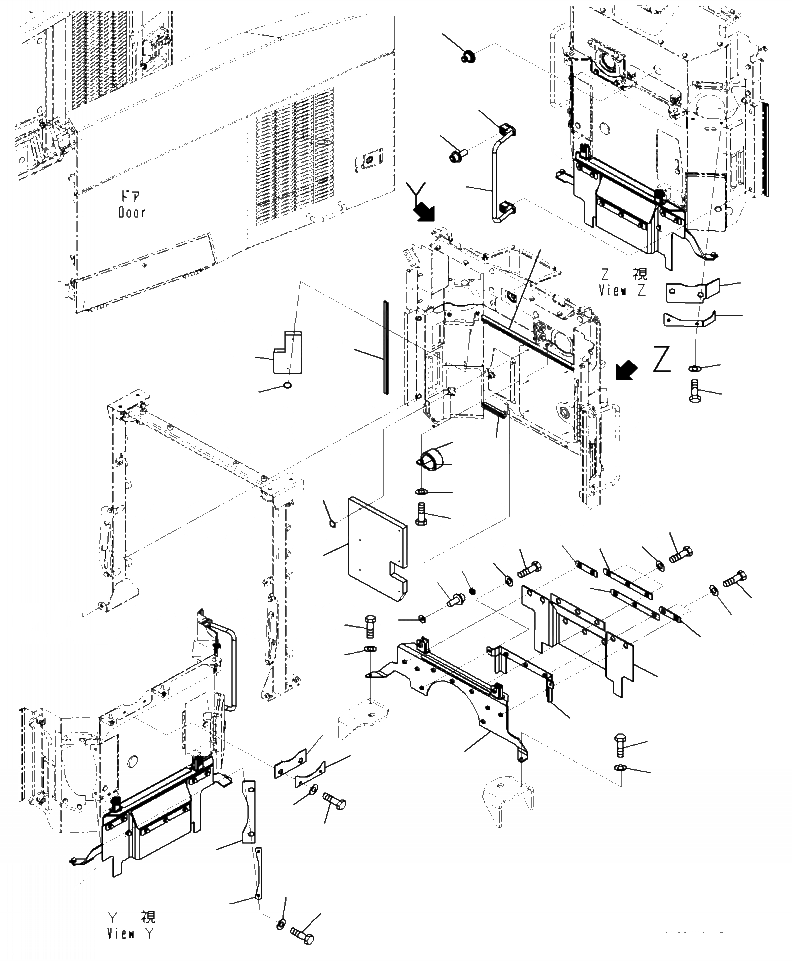 ドア
Door

Y

Z 視
View Z

Z

Y 視
View Y