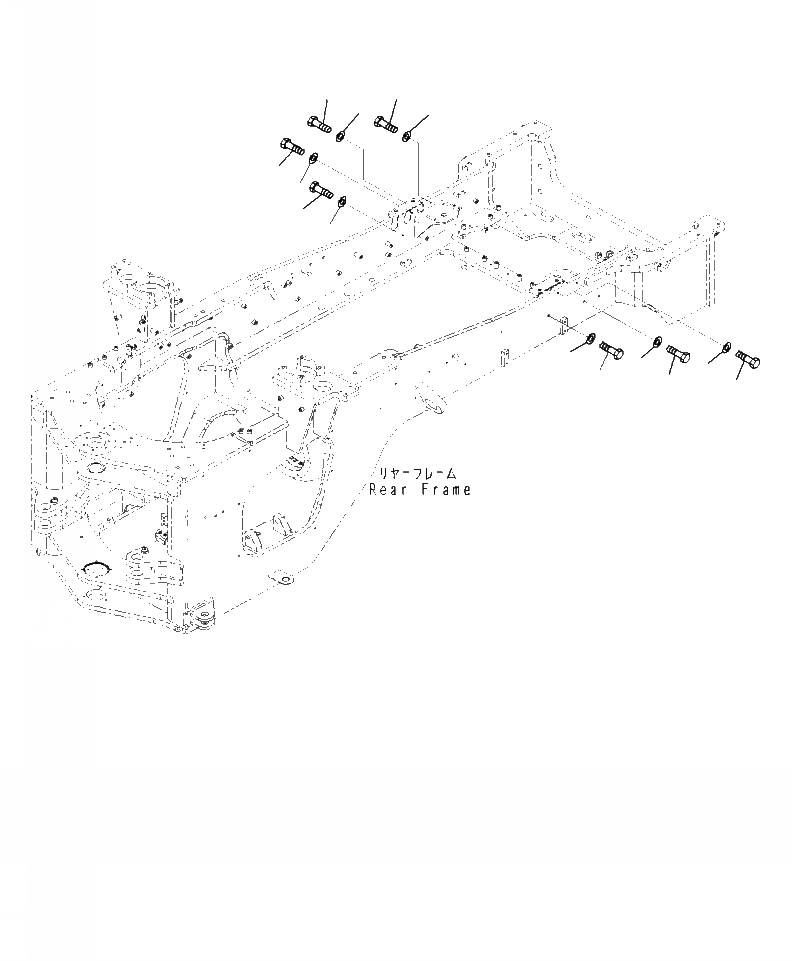 リヤーフレーム
Rear Frame