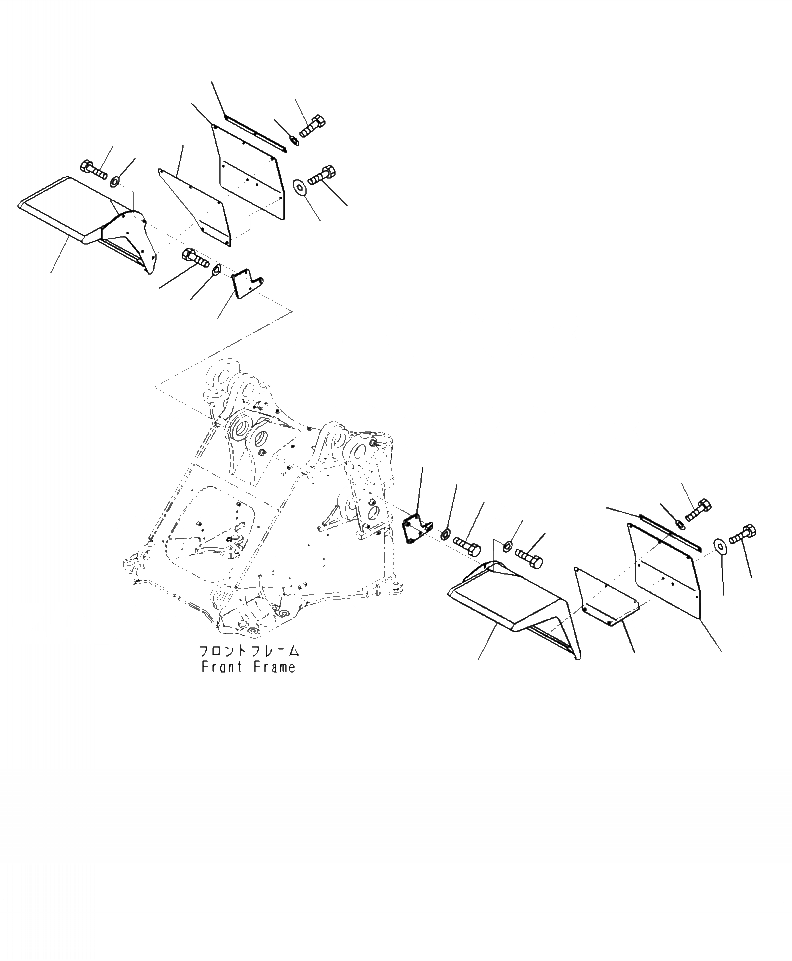 フロントフレーム
Front Frame