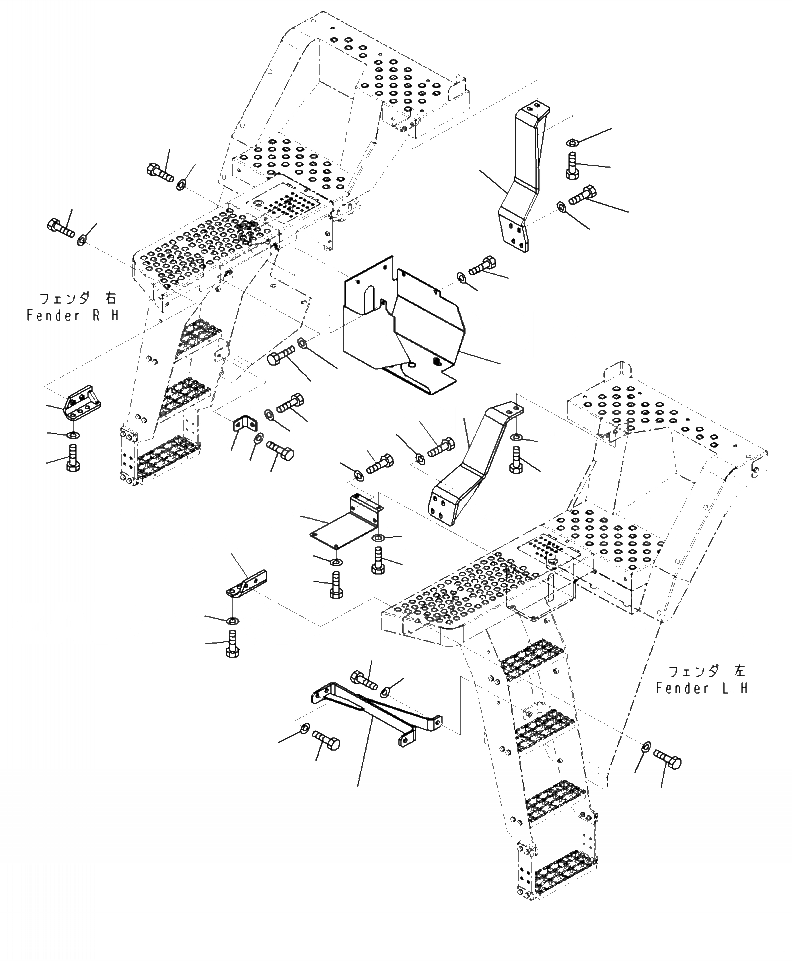 フェンダ 右
Fender R H

フェンダ 左
Fender L H