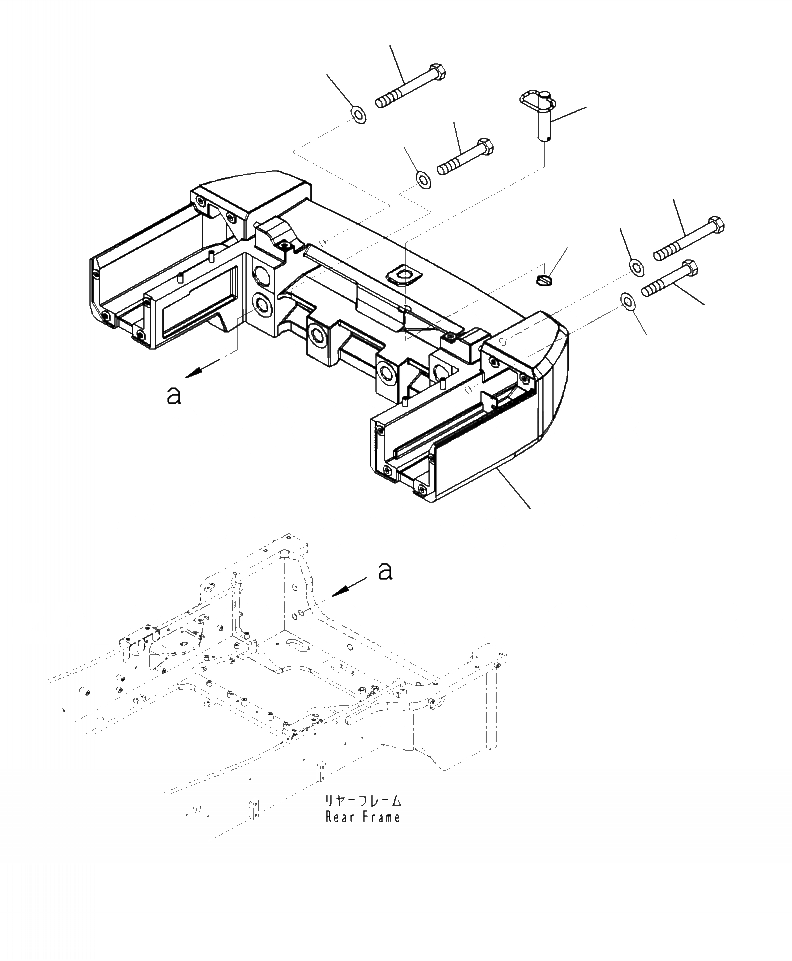 a

a

リヤーフレーム
Rear Frame