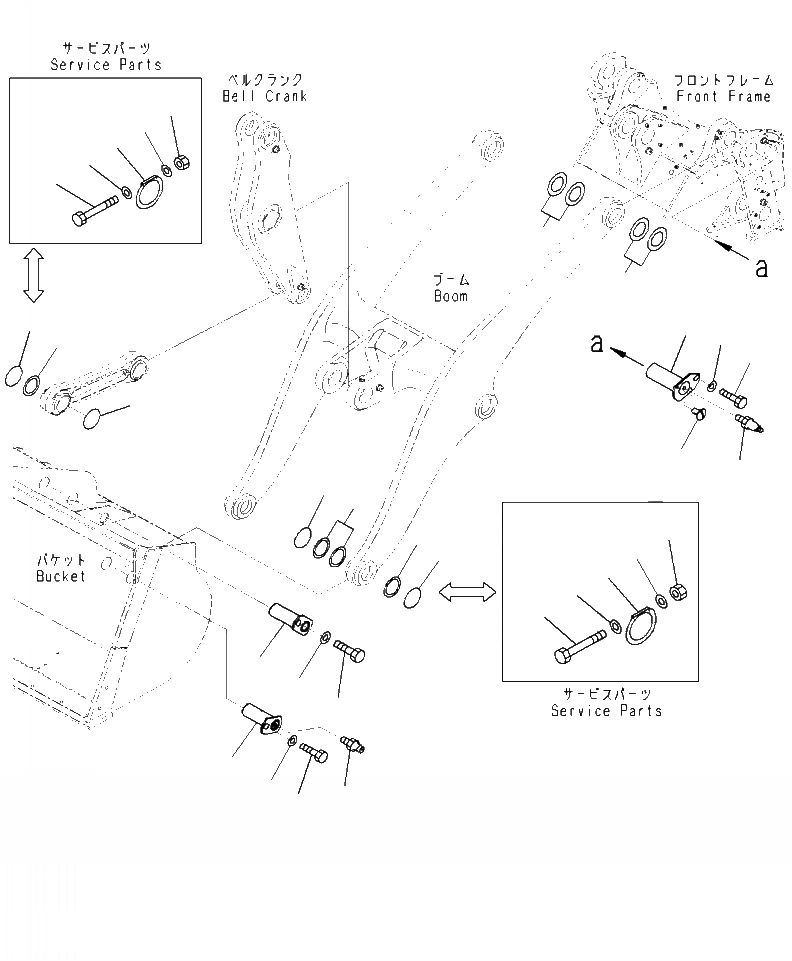 サービスパーツ
Service Parts

ベルクランク
Bell Crank

フロントフレーム
Front Frame

a

ブーム
Boom

a

バケット
Bucket

サービスパーツ
Service Parts