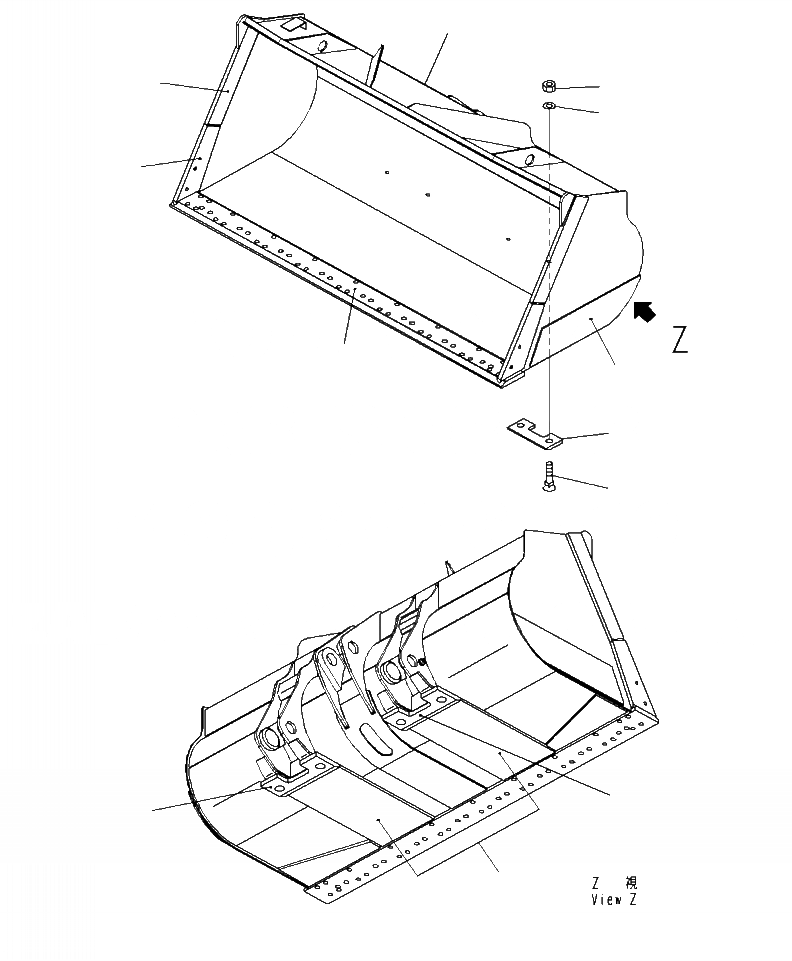 Z

Z 視
View Z