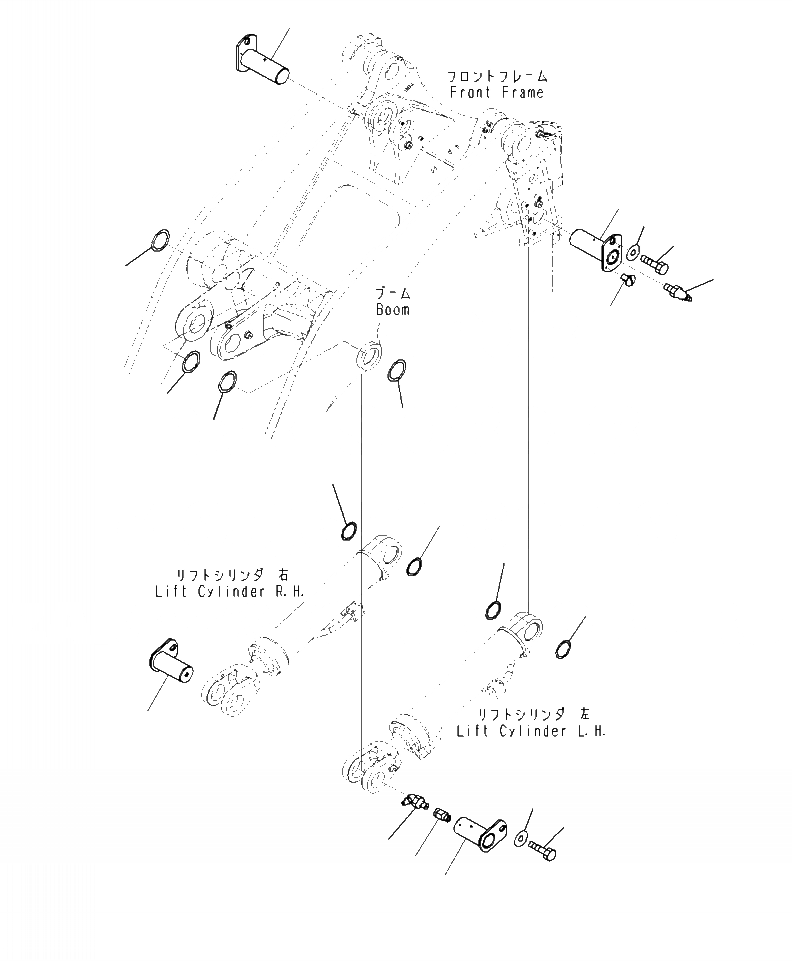 フロントフレーム
Front Frame

ブーム
Boom

リフトシリンダ 右
Lift Cylinder R.H.

リフトシリンダ 左
Lift Cylinder L.H.