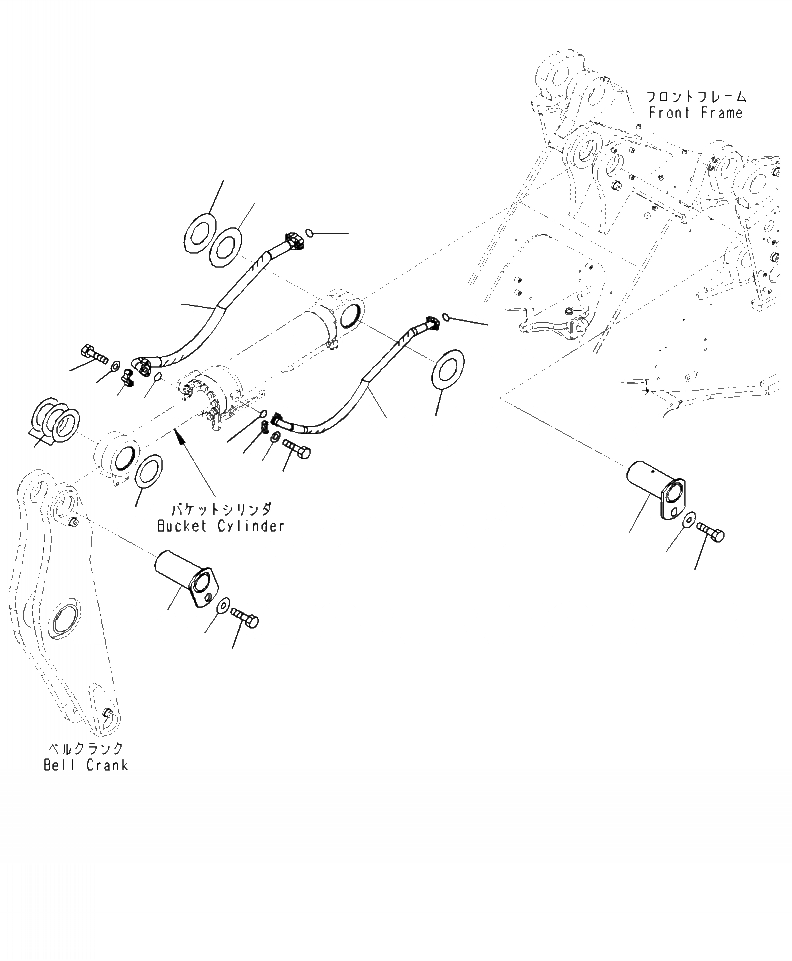 フロントフレーム
Front Frame

バケットシリンダ
Bucket Cylinder

ベルクランク
Bell Crank