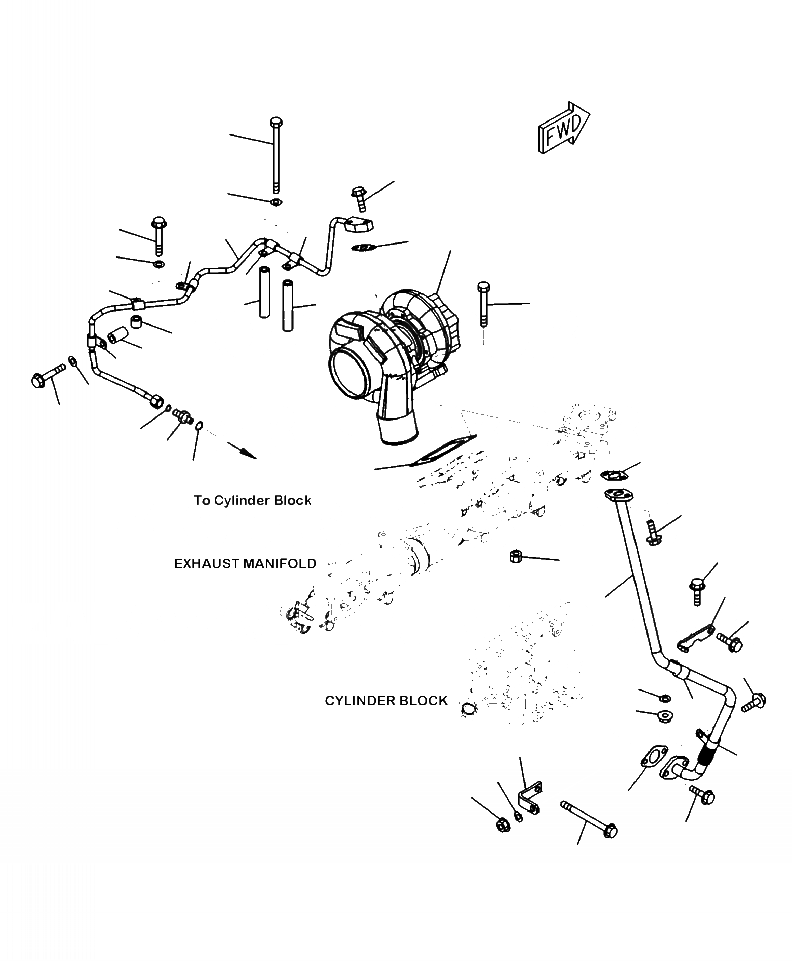 FWD

To Cylinder Block

EXHAUST MANIFOLD

CYLINDER BLOCK