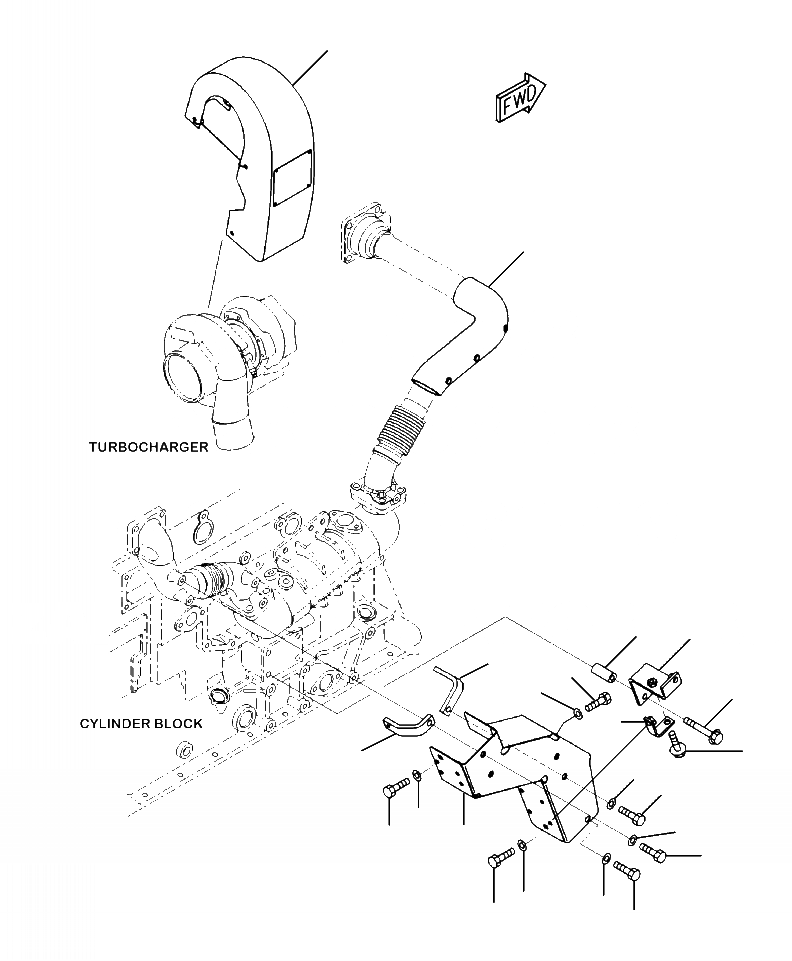 FWD

TURBOCHARGER

CYLINDER BLOCK