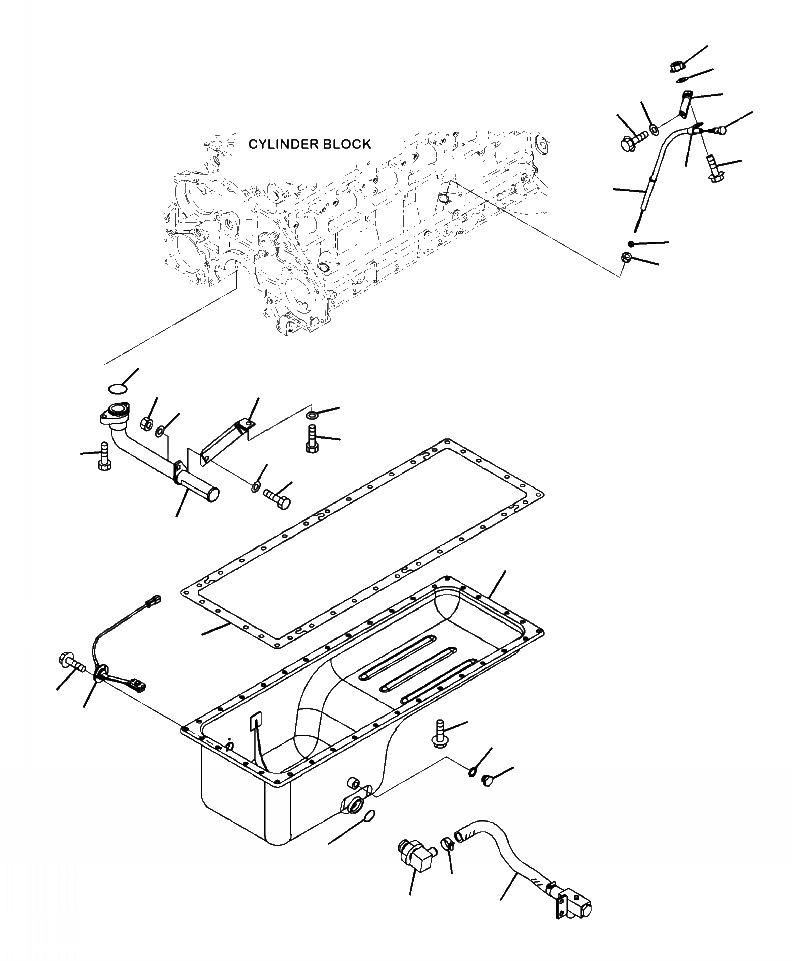 CYLINDER BLOCK