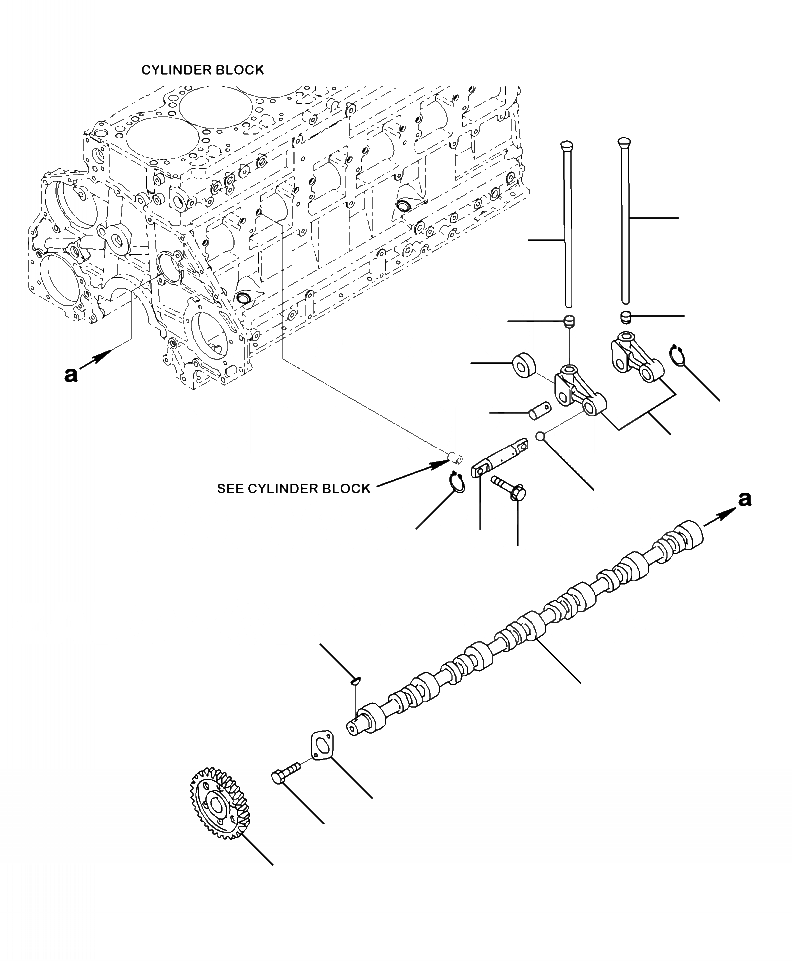 CYLINDER BLOCK

a

SEE CYLINDER BLOCK

a