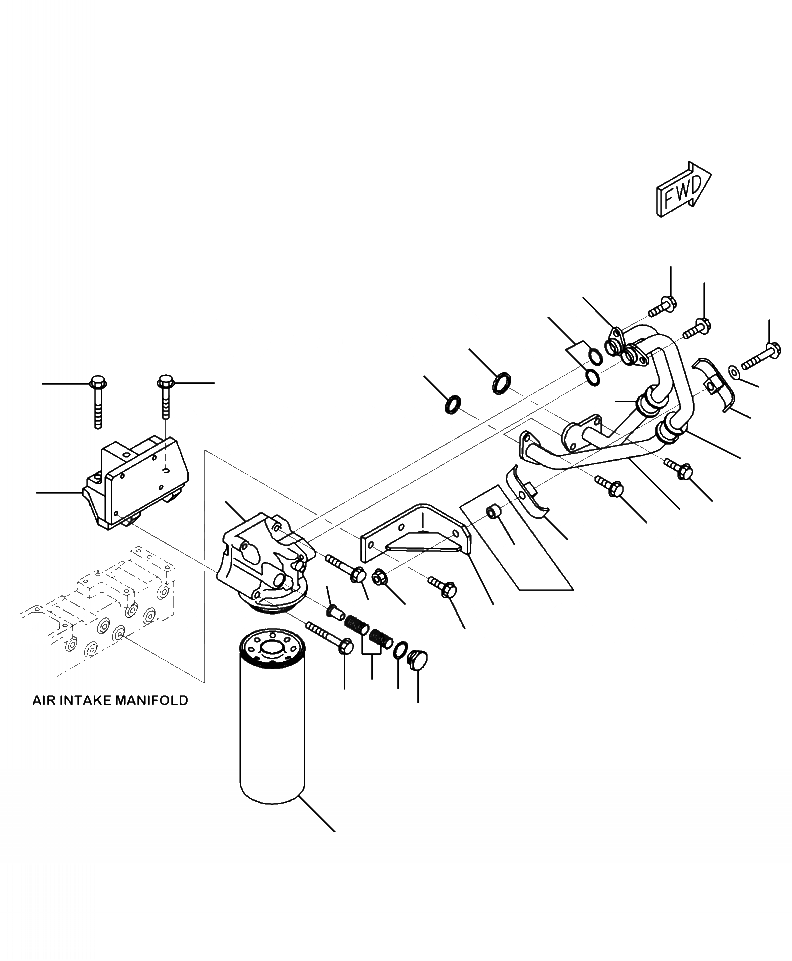 FWD

AIR INTAKE MANIFOLD